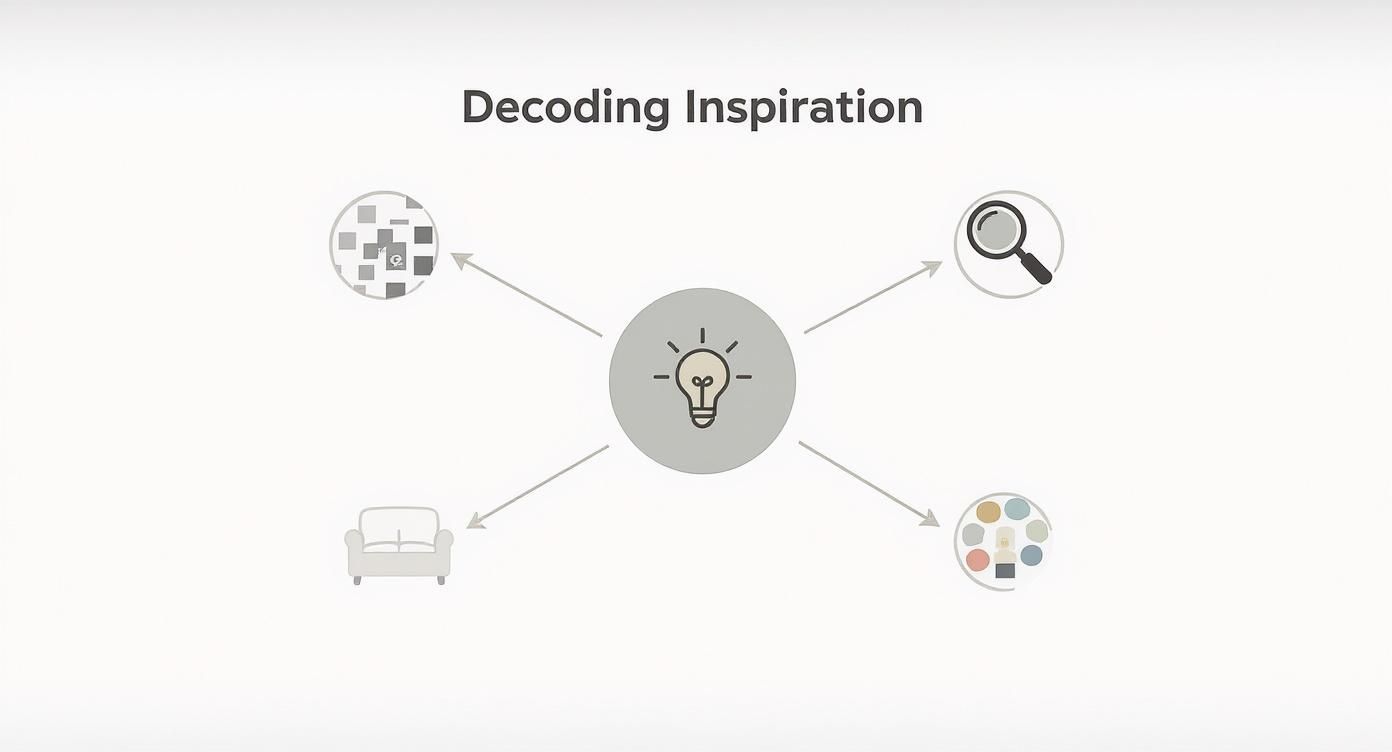 Decoding Inspiration