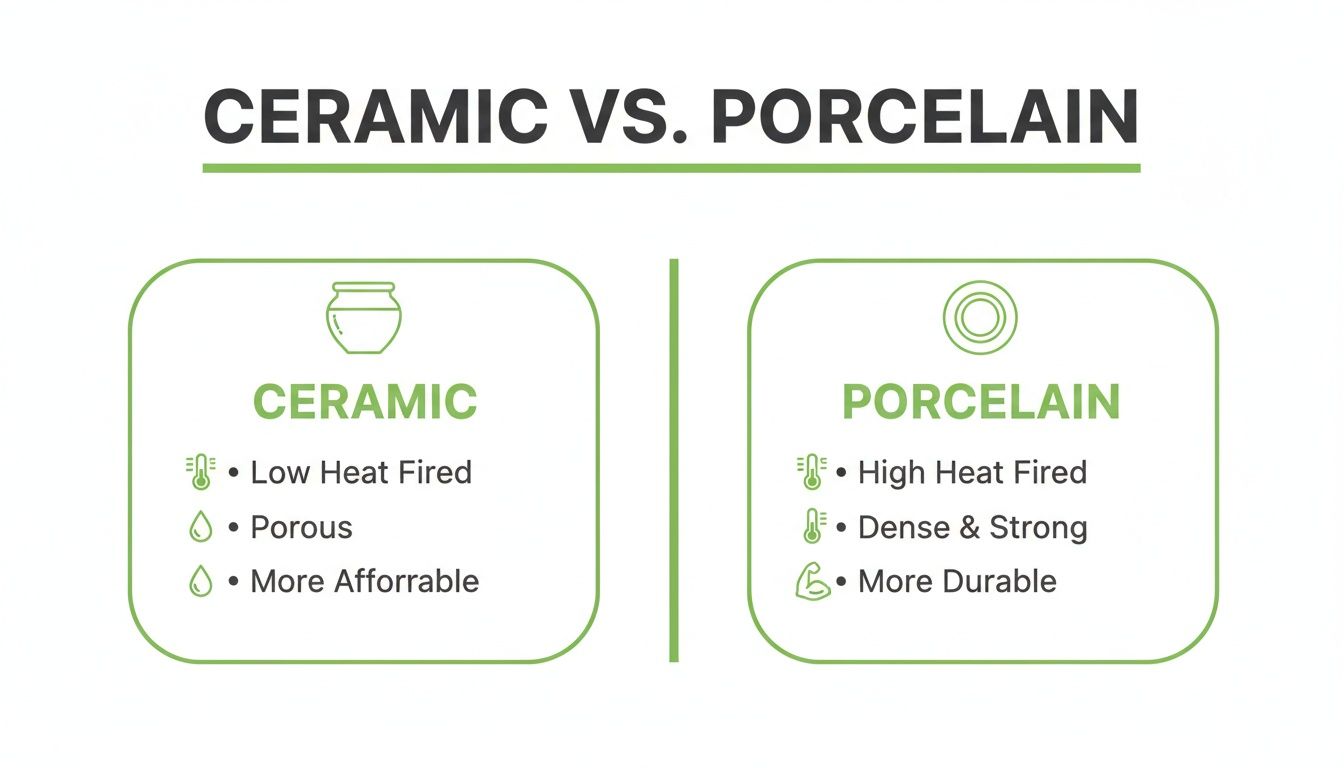 CERAMIC VS. PORCELAIN

CERAMIC

• Low Heat Fired
• Porous
• More Afforrable

PORCELAIN

• High Heat Fired
• Dense & Strong
• More Durable