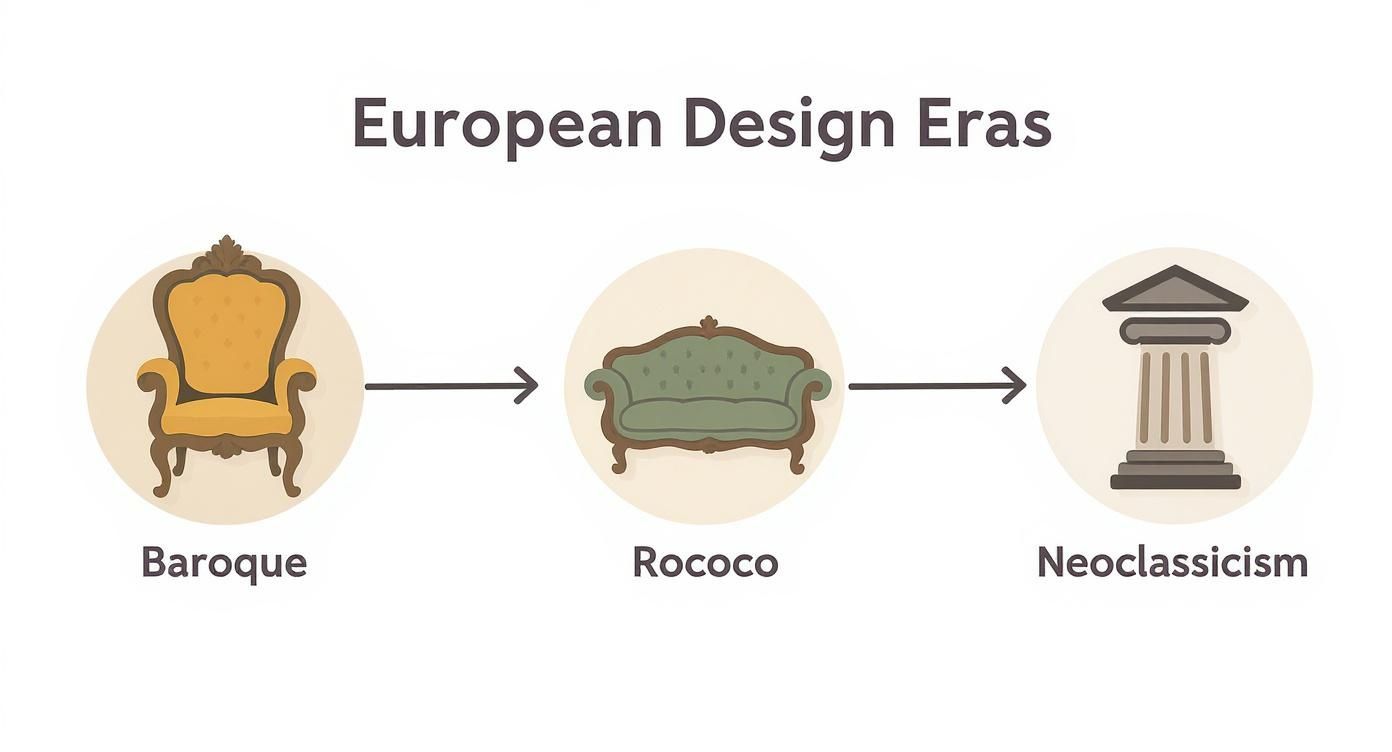 European Design Eras

Baroque

Rococo

Neoclassicism