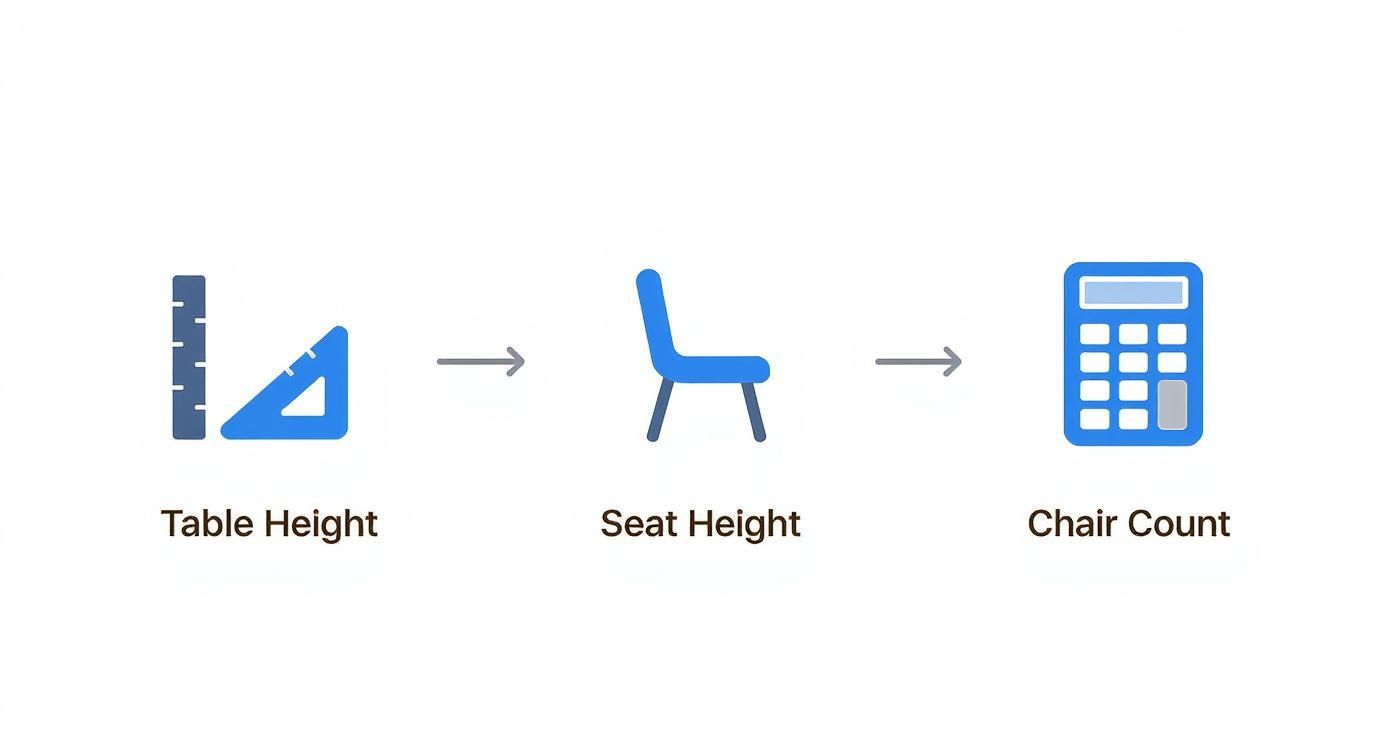 Table Height

Seat Height

Chair Count