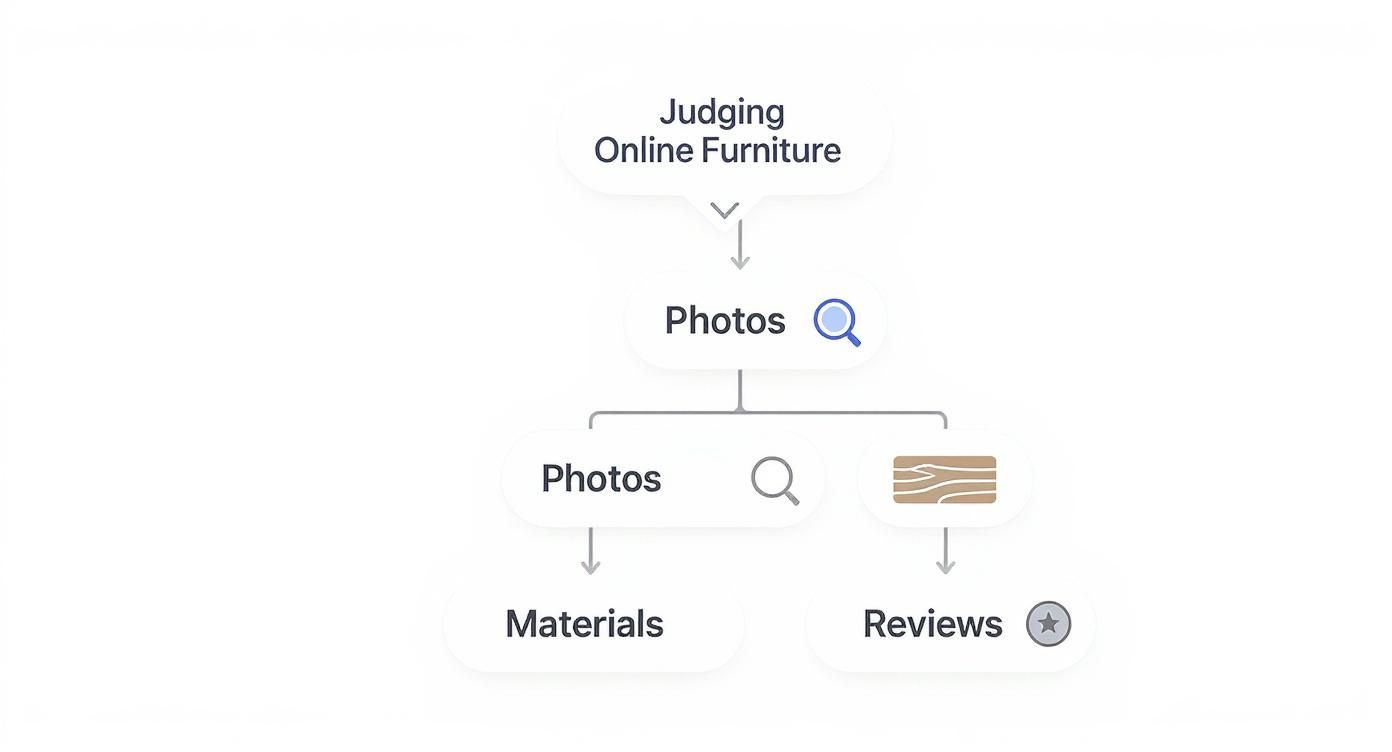 Judging
Online Furniture

Photos

Photos

Materials

Reviews