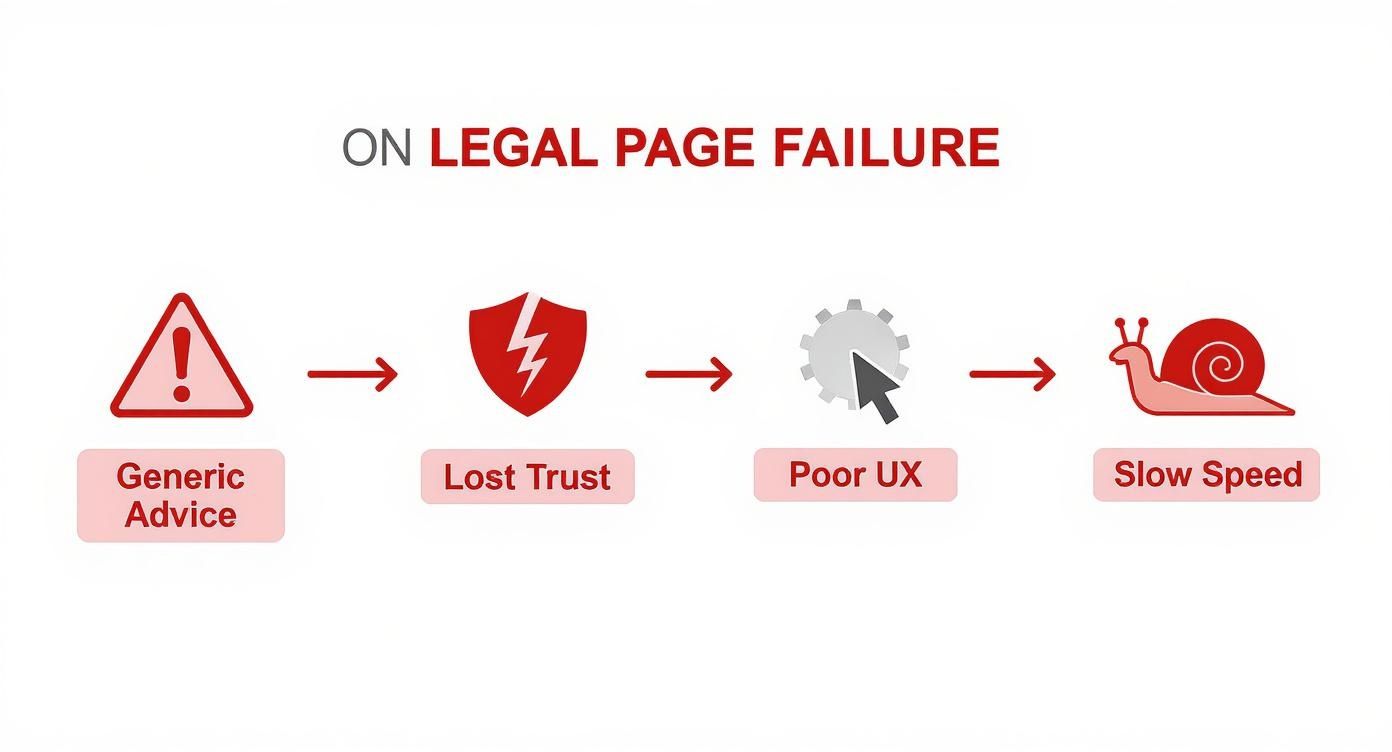 ON LEGAL PAGE FAILURE

Generic Advice

Lost Trust

Poor UX

Slow Speed