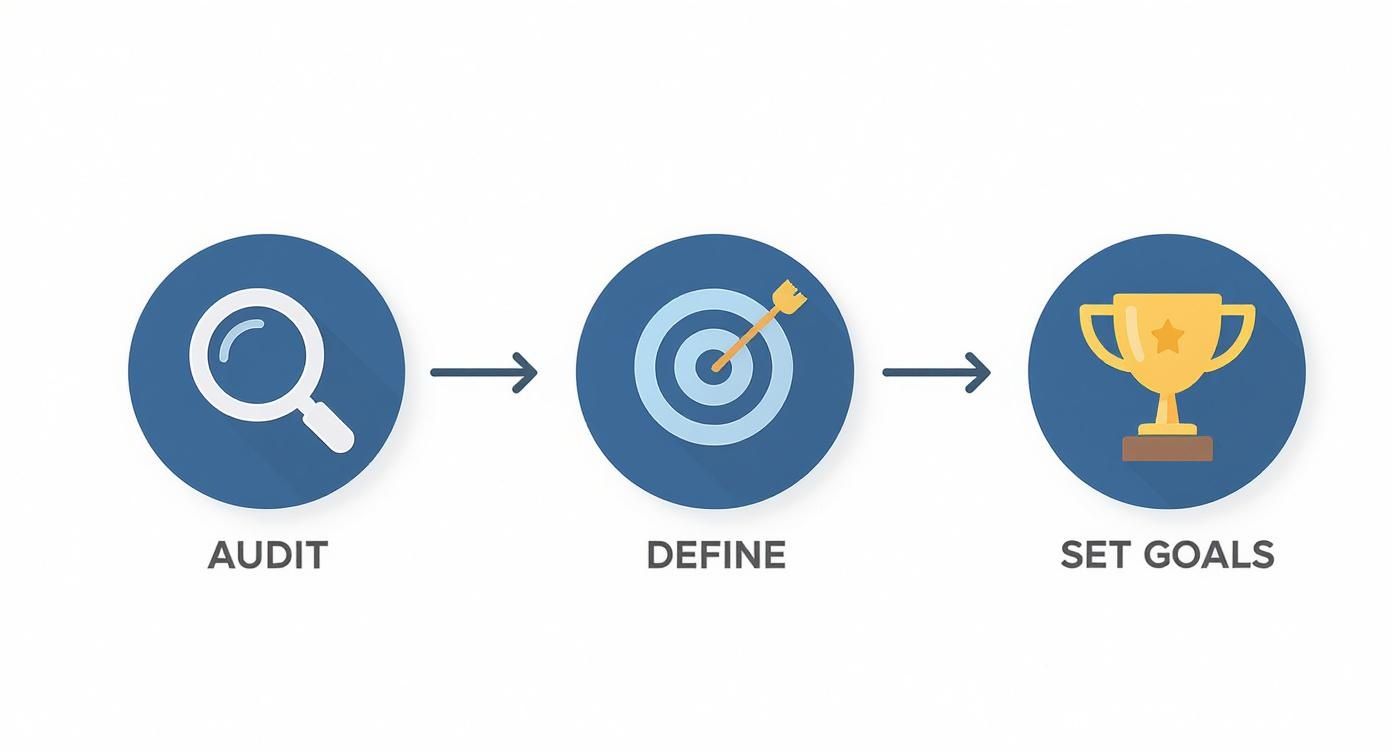 AUDIT

DEFINE

SET GOALS