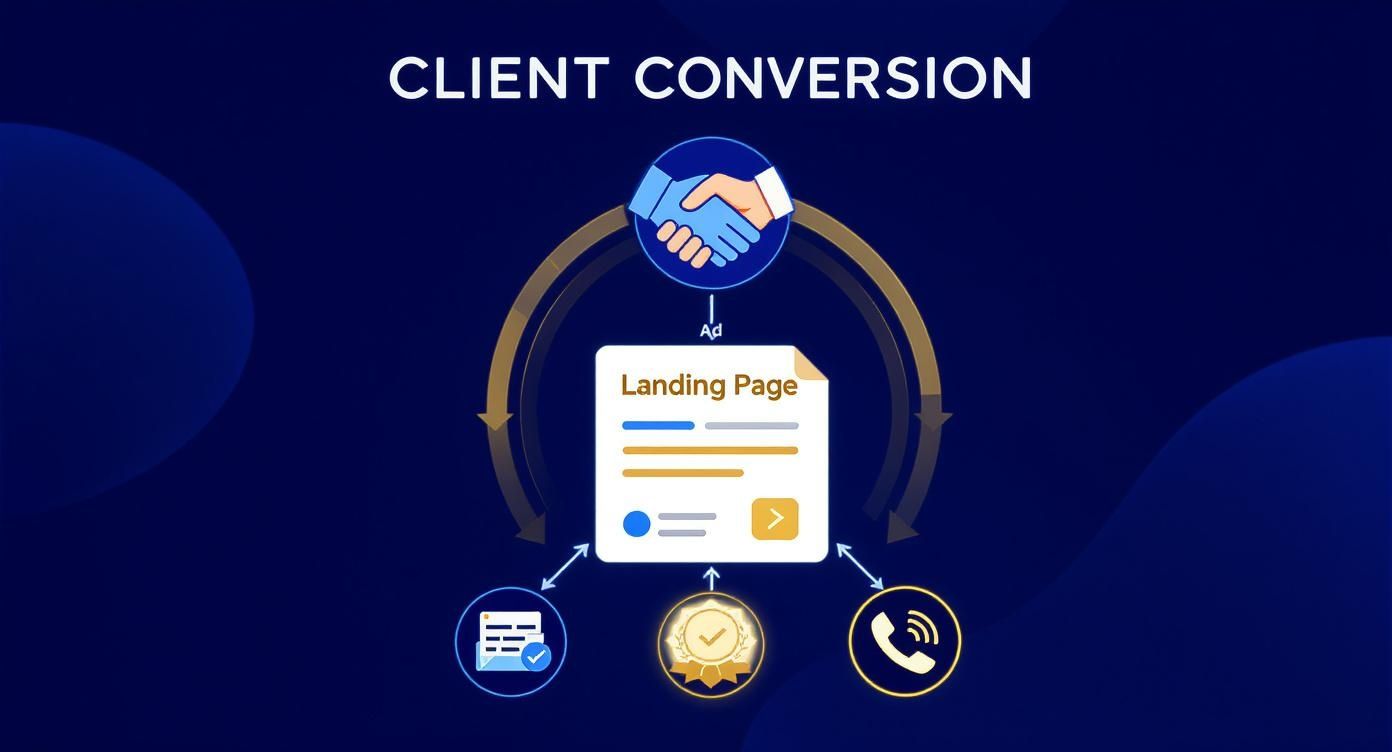 CLIENT CONVERSION

Ad

Landing Page