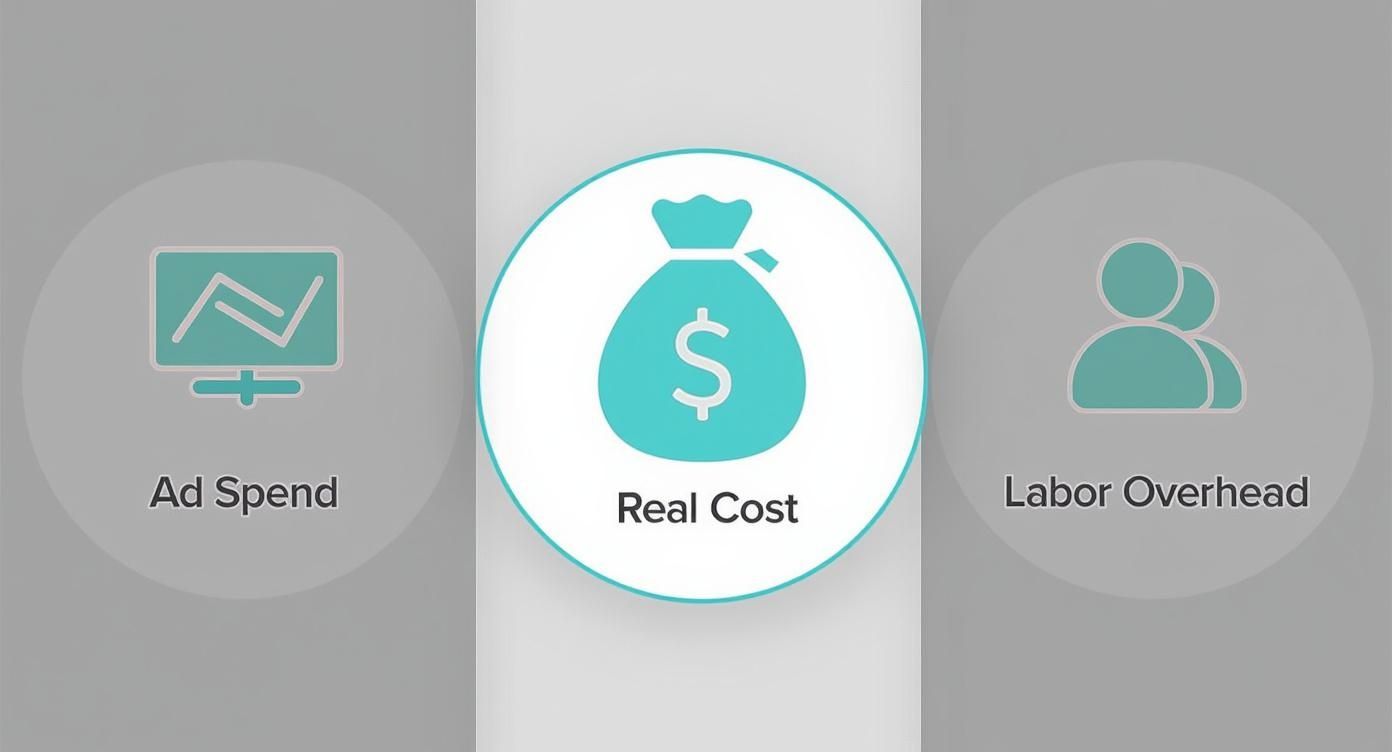 Ad Spend

$

Real Cost

Labor Overhead