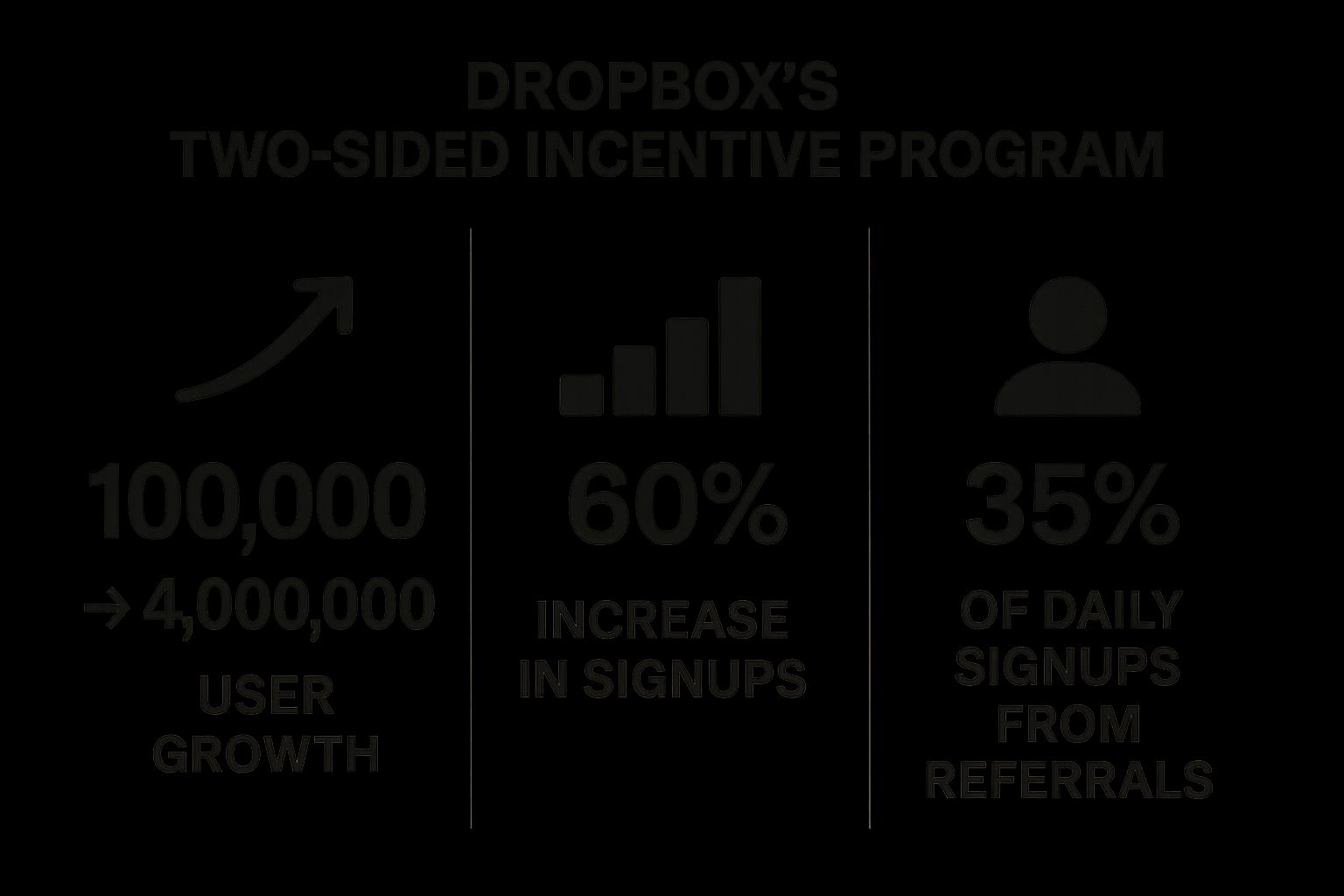 DROPBOX'S
TWO-SIDED INCENTIVE PROGRAM

100,000
→ 4,000,000
USER
GROWTH

60%
INCREASE
IN SIGNUPS

35%
OF DAILY
SIGNUPS
FROM
REFERRALS