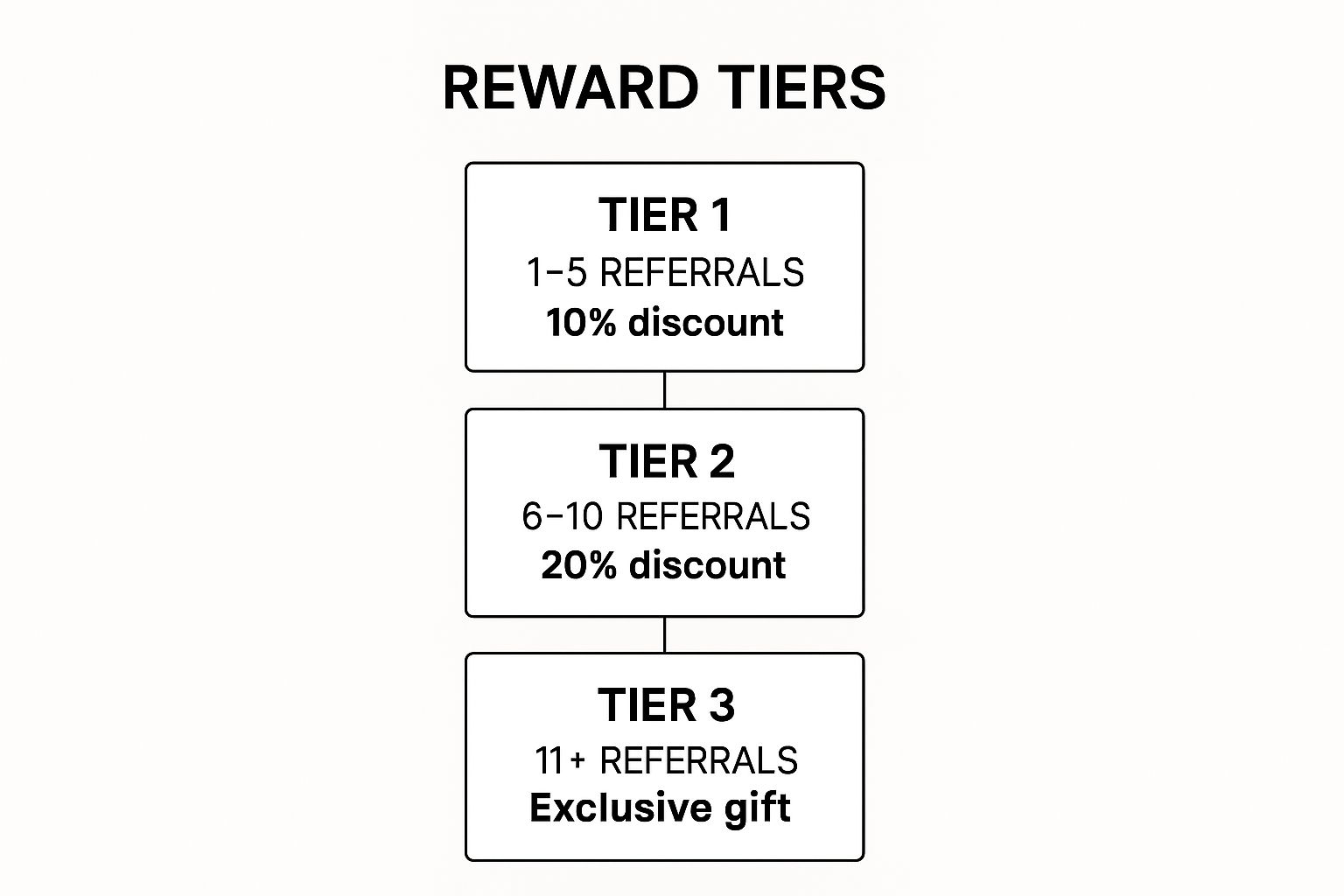 REWARD TIERS

TIER 1
1–5 REFERRALS
10% discount

TIER 2
6–10 REFERRALS
20% discount

TIER 3
11+ REFERRALS
Exclusive gift