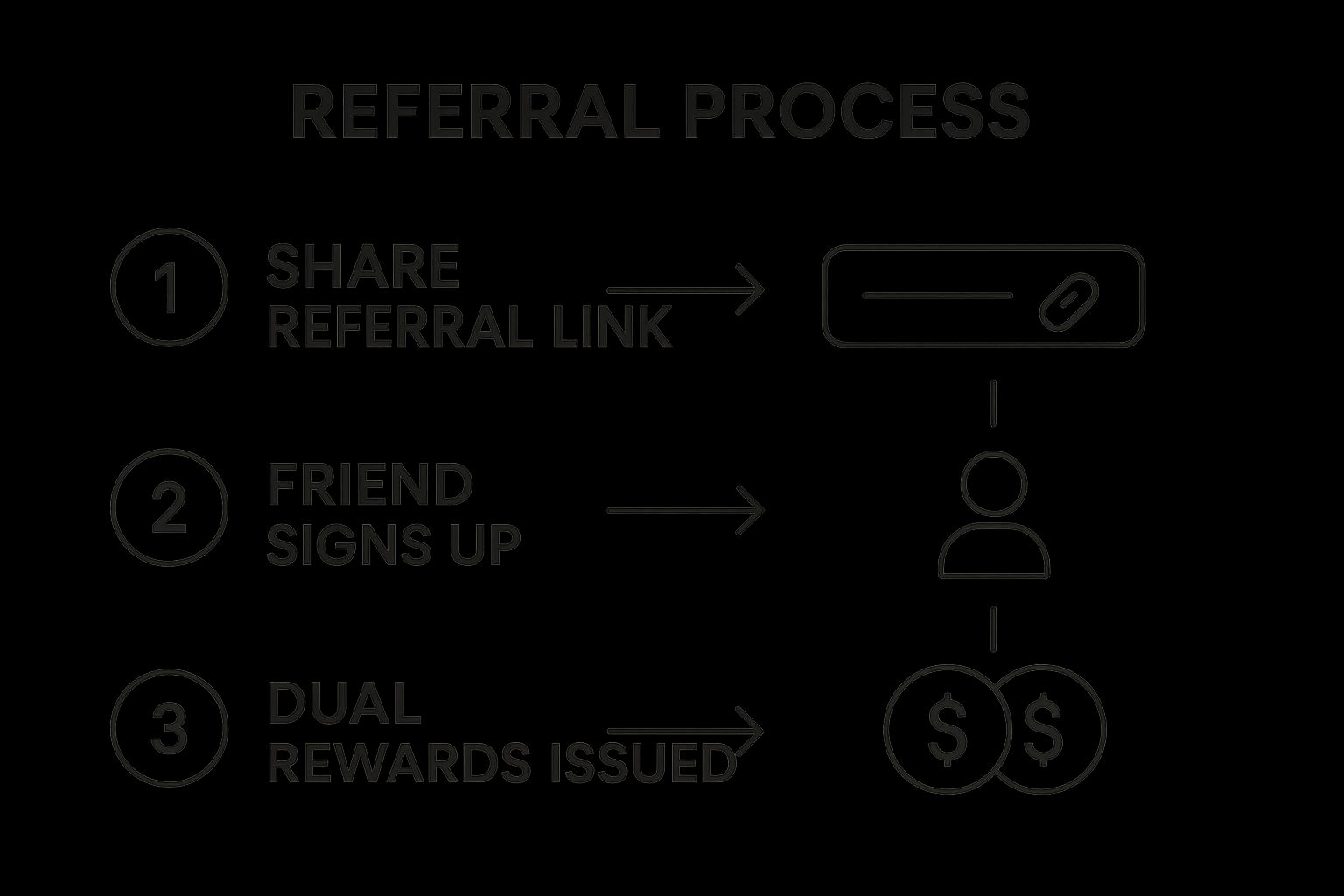 REFERRAL PROCESS

1 SHARE REFERRAL LINK

2 FRIEND SIGNS UP

3 DUAL REWARDS ISSUED

$ $