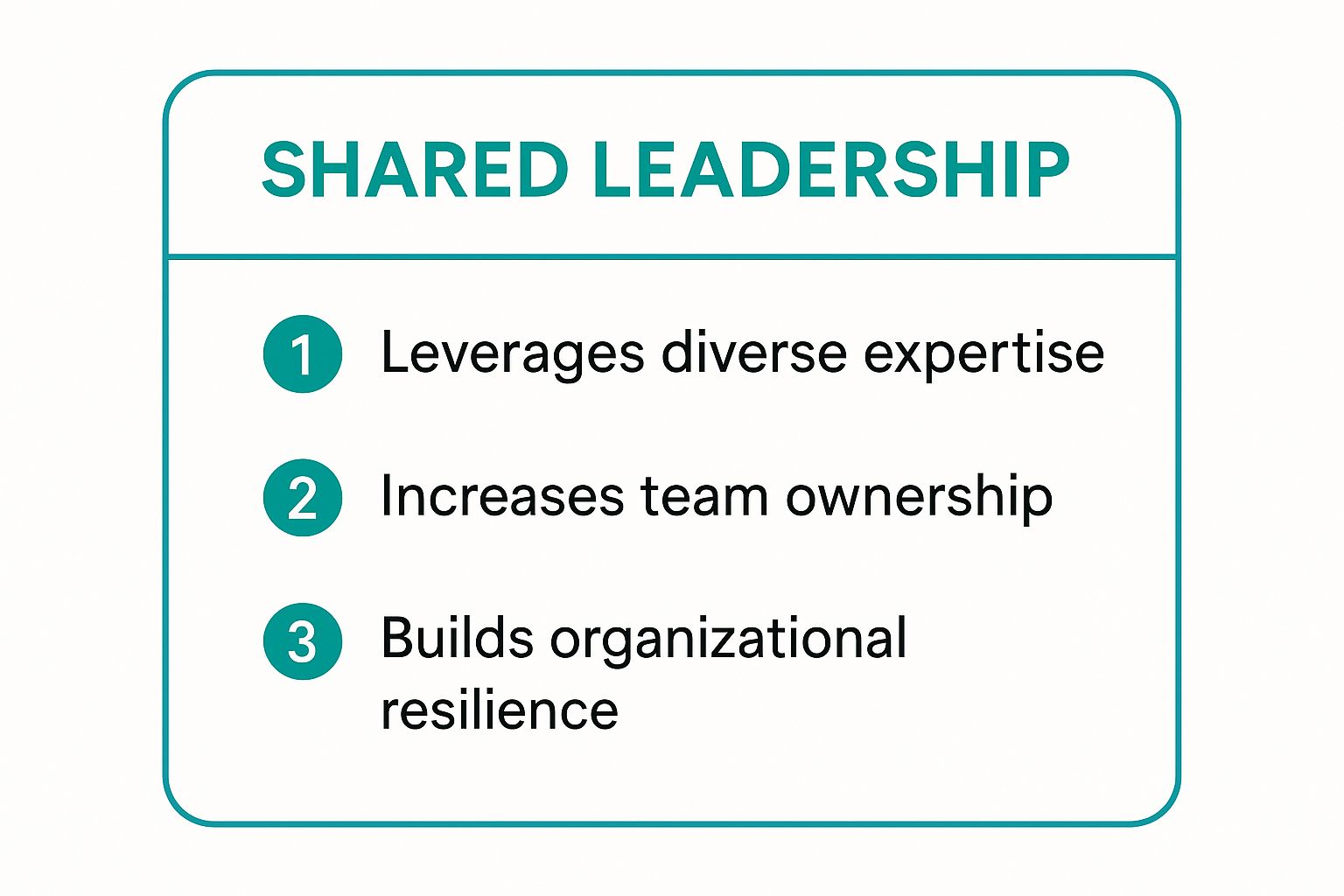 SHARED LEADERSHIP

1 Leverages diverse expertise

2 Increases team ownership

3 Builds organizational resilience