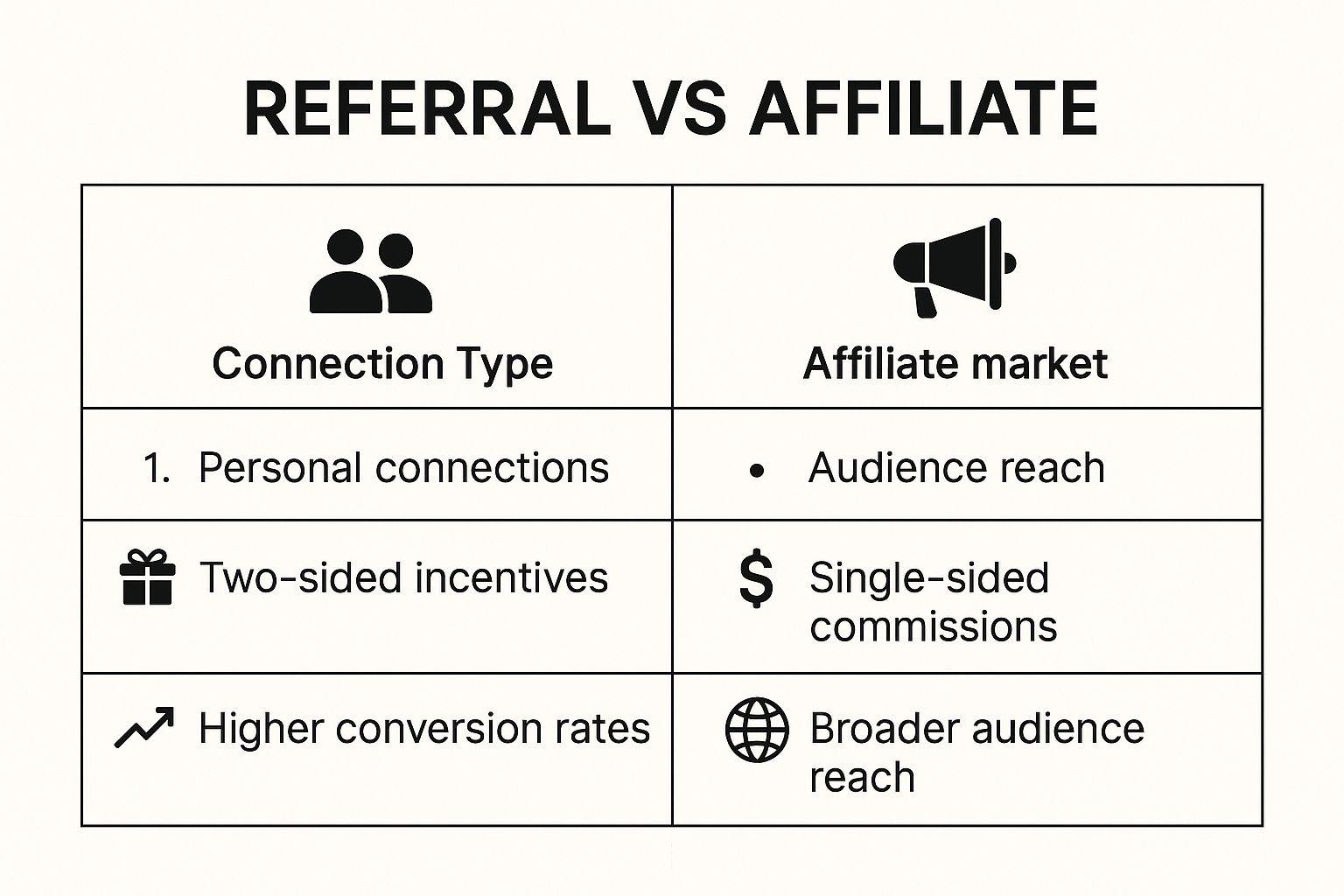 REFERRAL VS AFFILIATE

| Connection Type | Affiliate market |
|---|---|
| 1. Personal connections | • Audience reach |
| Two-sided incentives | $ Single-sided commissions |
| Higher conversion rates | Broader audience reach |