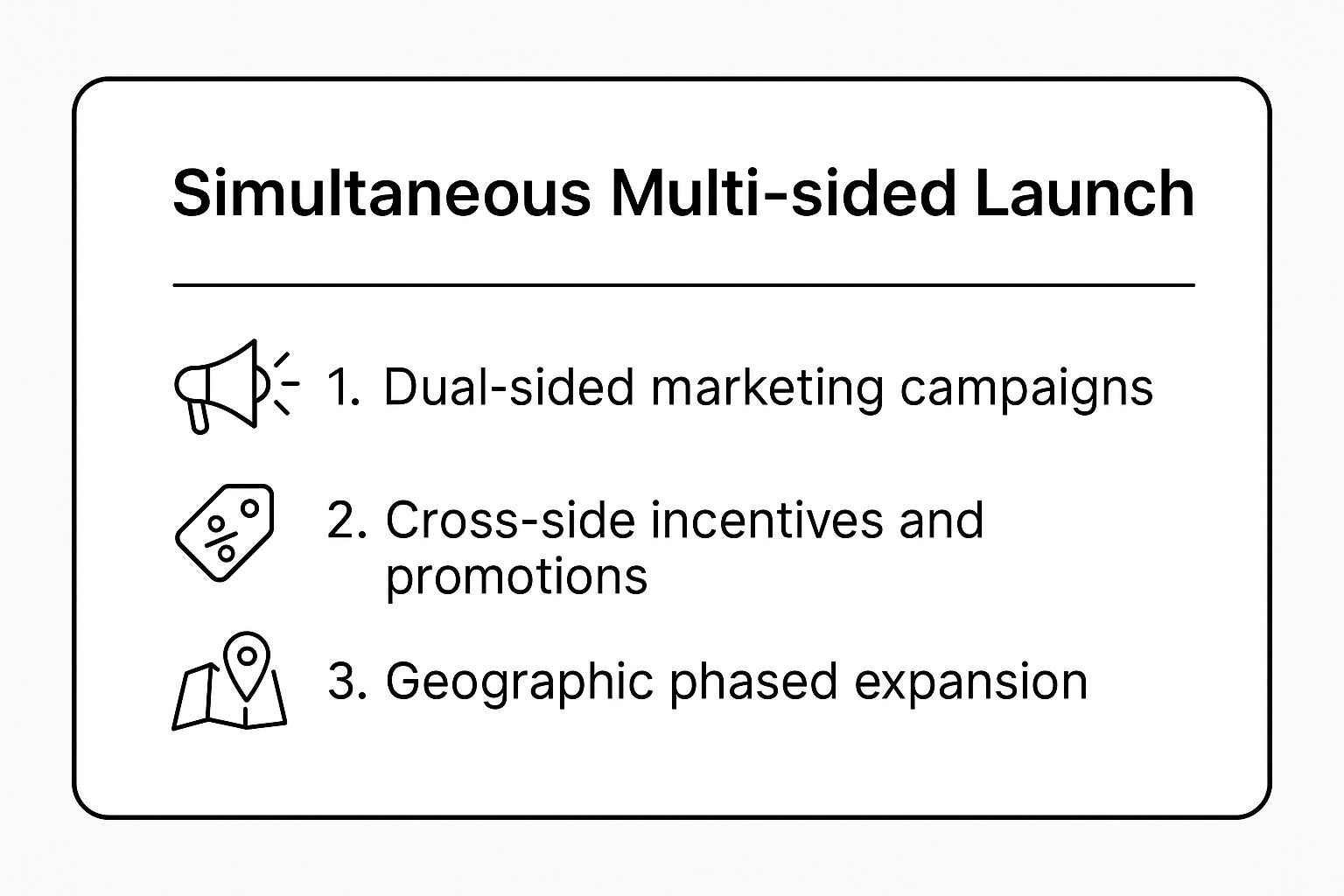 Simultaneous Multi-sided Launch

1. Dual-sided marketing campaigns

2. Cross-side incentives and promotions

3. Geographic phased expansion