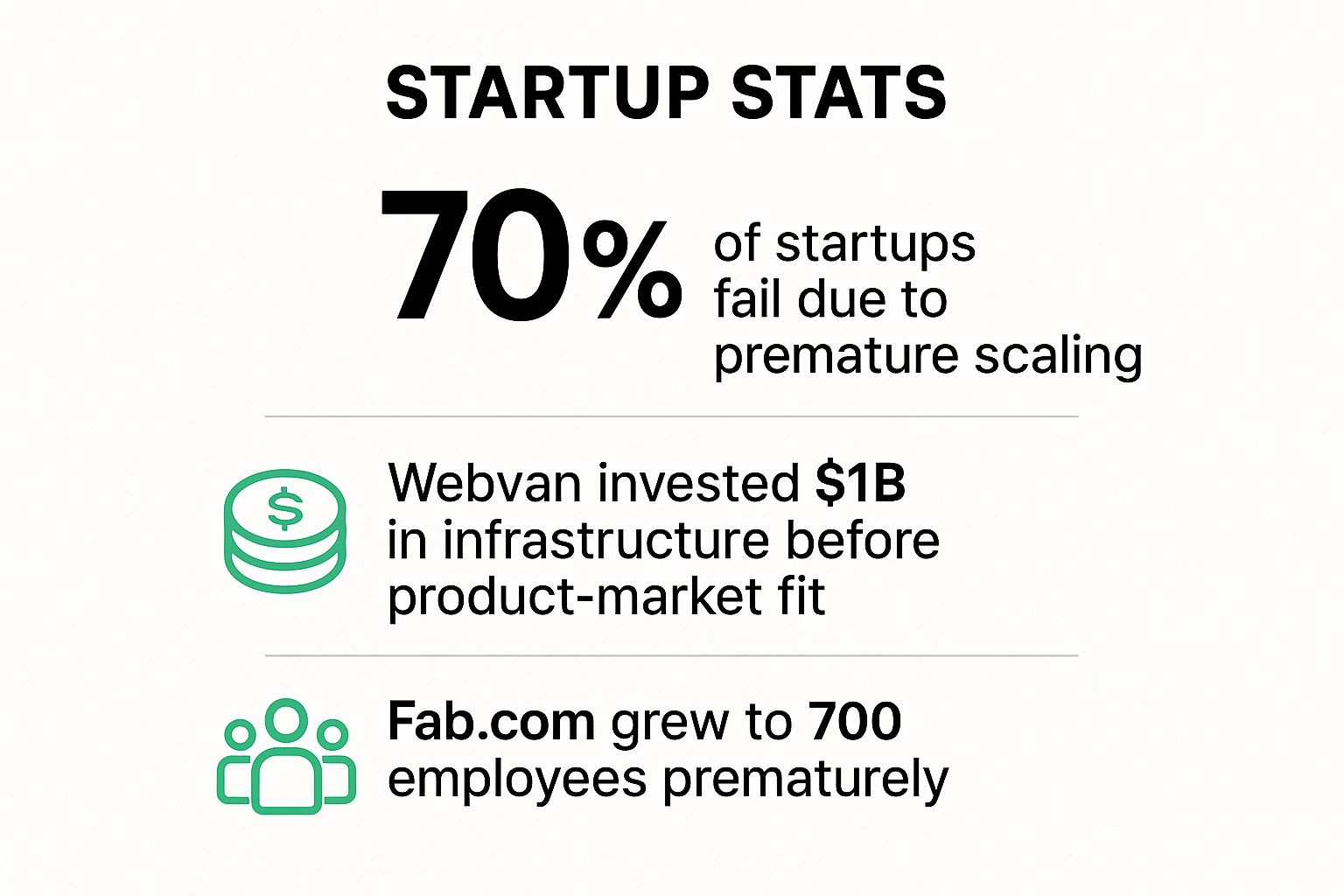 STARTUP STATS

70% of startups fail due to premature scaling

Webvan invested $1B in infrastructure before product-market fit

Fab.com grew to 700 employees prematurely