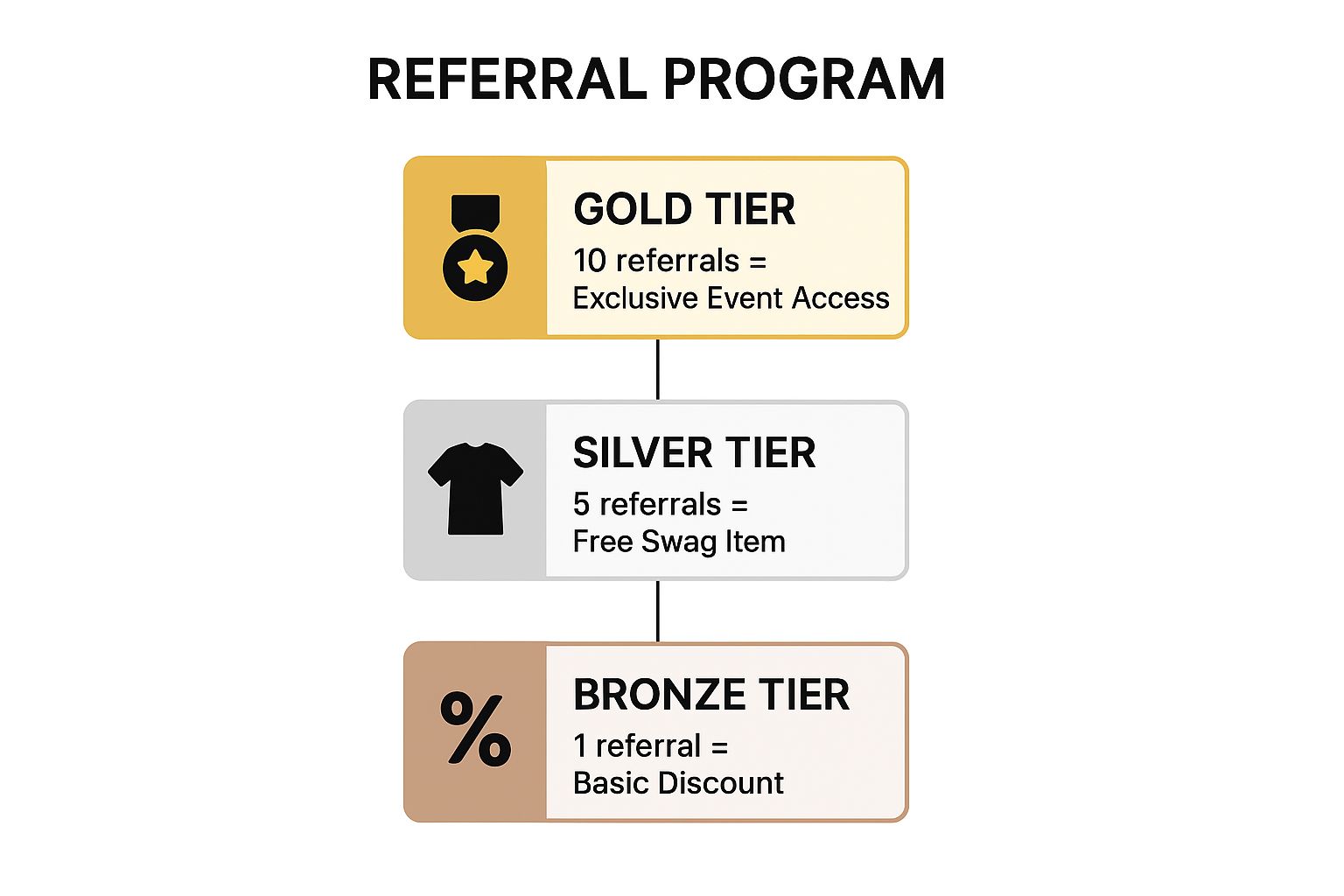 REFERRAL PROGRAM

GOLD TIER
10 referrals = Exclusive Event Access

SILVER TIER
5 referrals = Free Swag Item

%

BRONZE TIER
1 referral = Basic Discount