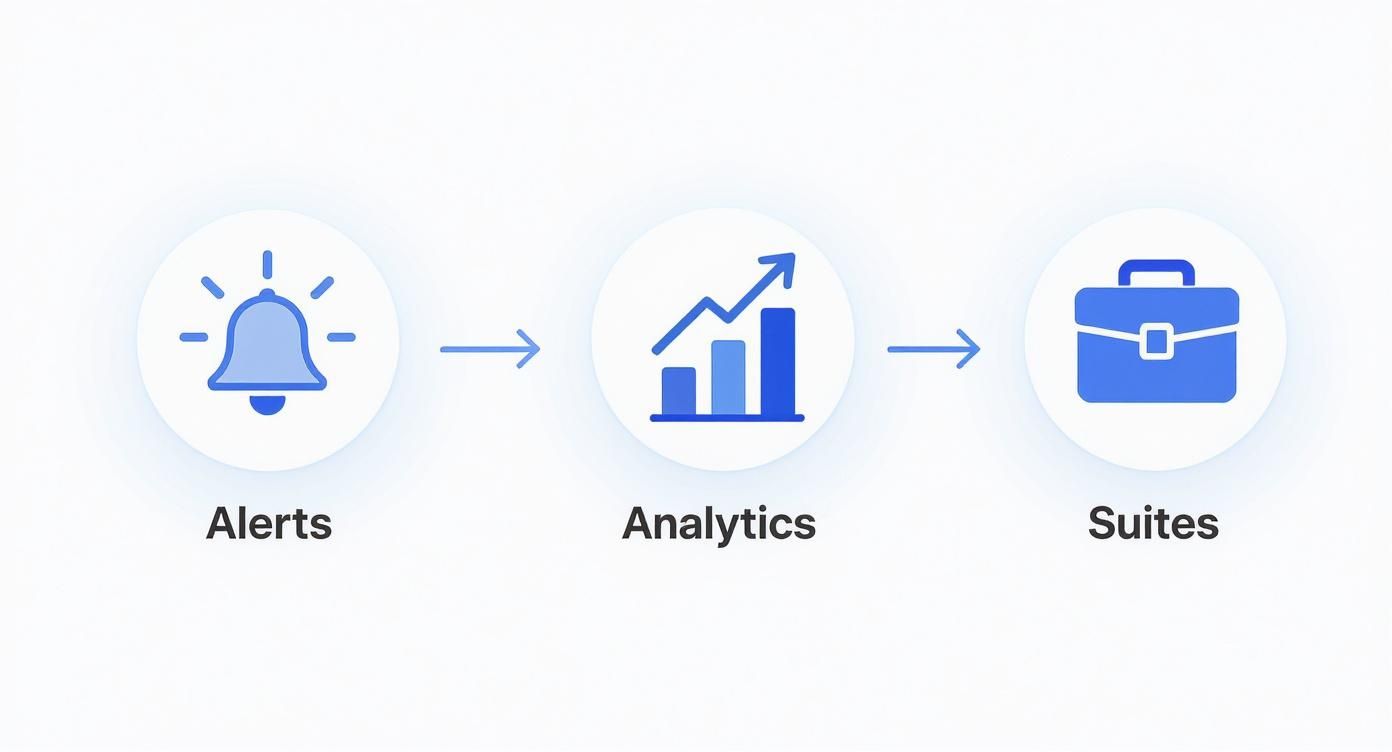 Alerts

Analytics

Suites