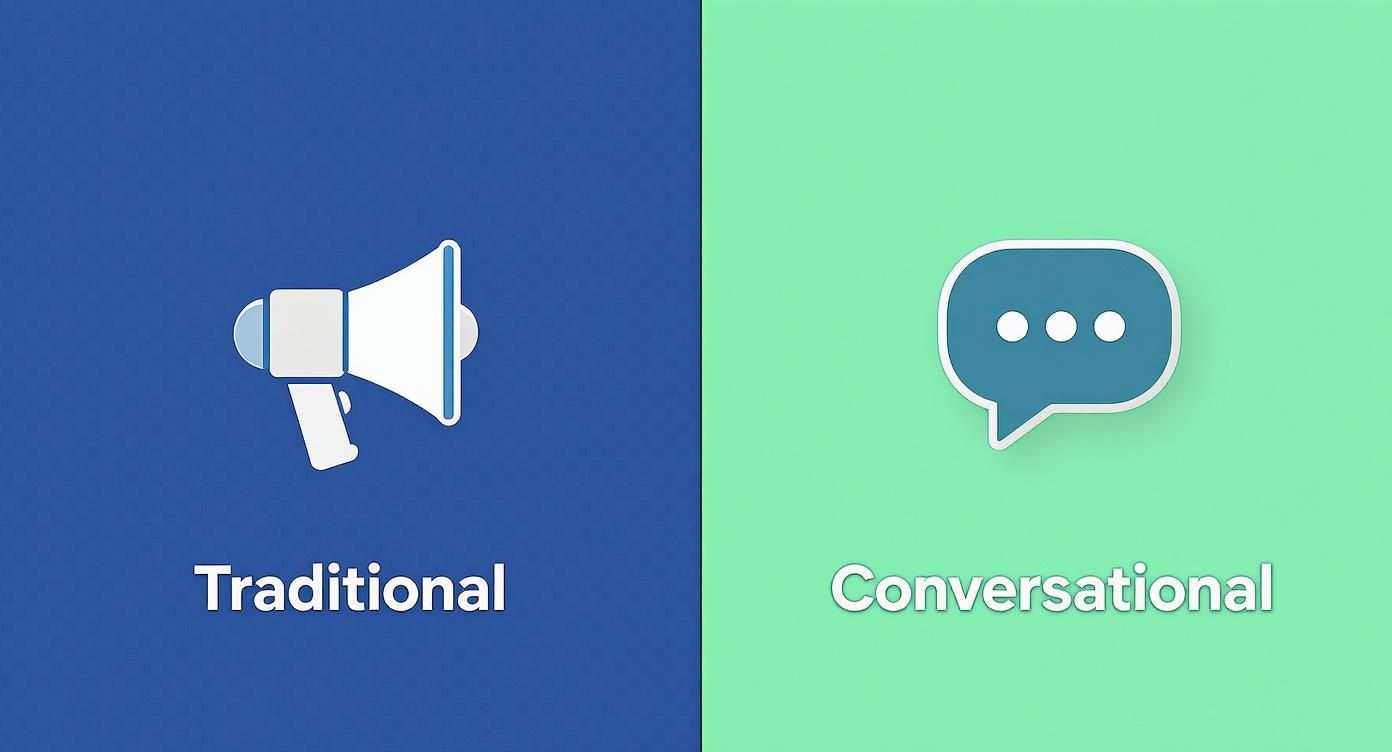 Traditional

Conversational