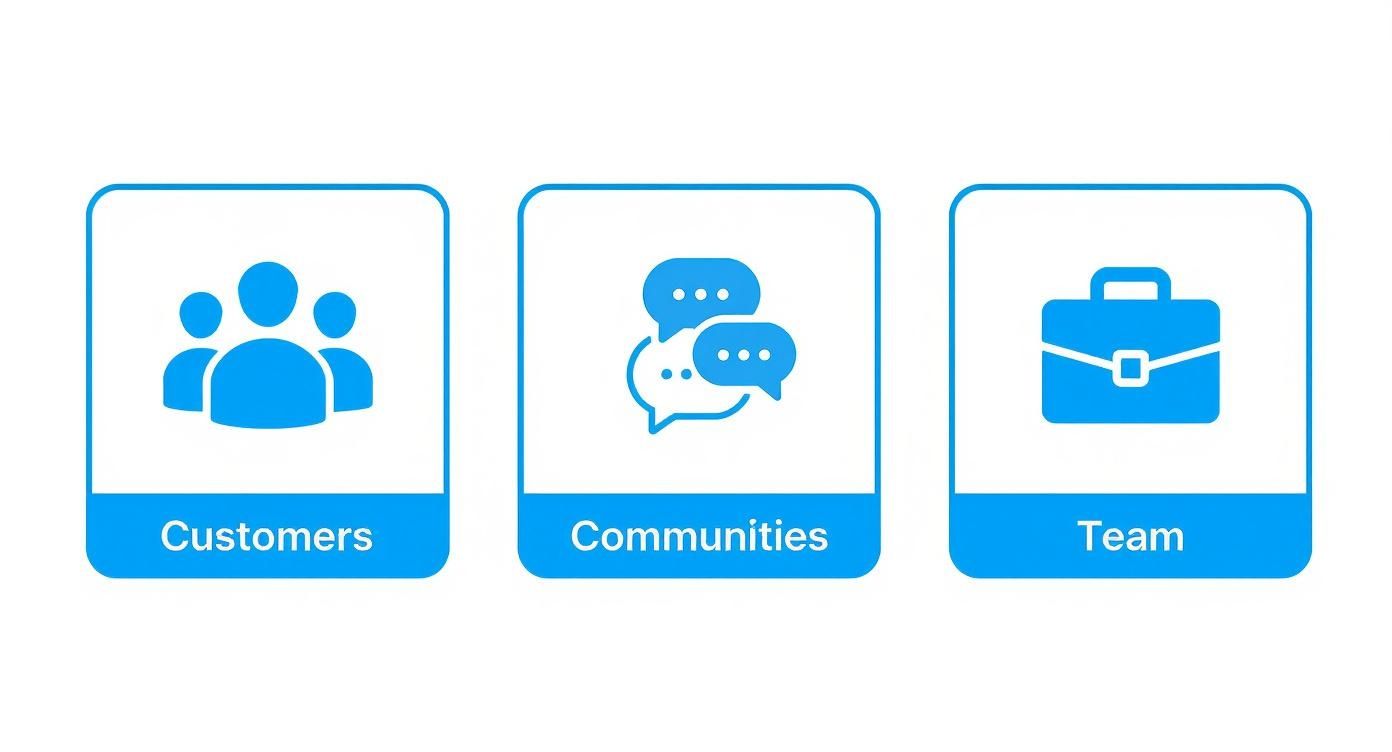 Customers

Communities

Team