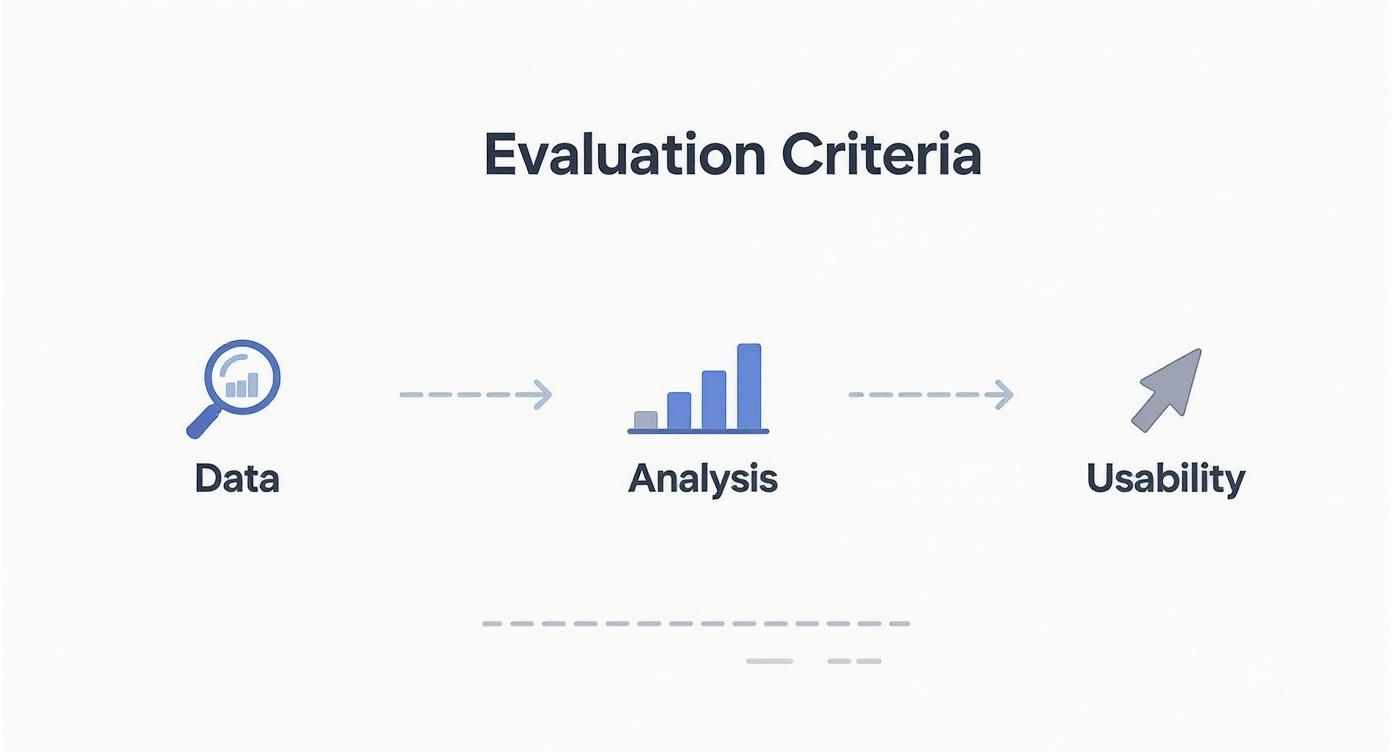 Evaluation Criteria

Data

Analysis

Usability