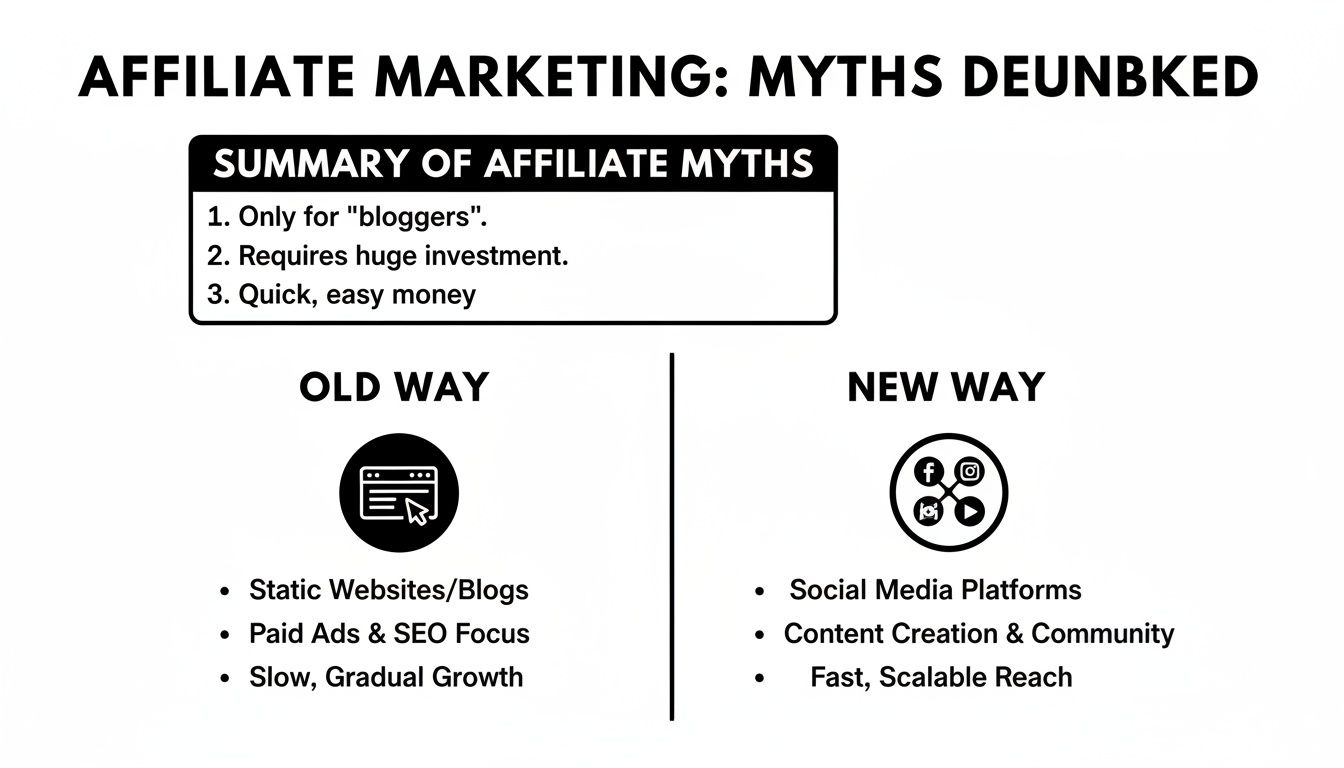 AFFILIATE MARKETING: MYTHS DEUNBKED

SUMMARY OF AFFILIATE MYTHS

1. Only for "bloggers".
2. Requires huge investment.
3. Quick, easy money

OLD WAY

- Static Websites/Blogs
- Paid Ads & SEO Focus
- Slow, Gradual Growth

NEW WAY

- Social Media Platforms
- Content Creation & Community
- Fast, Scalable Reach