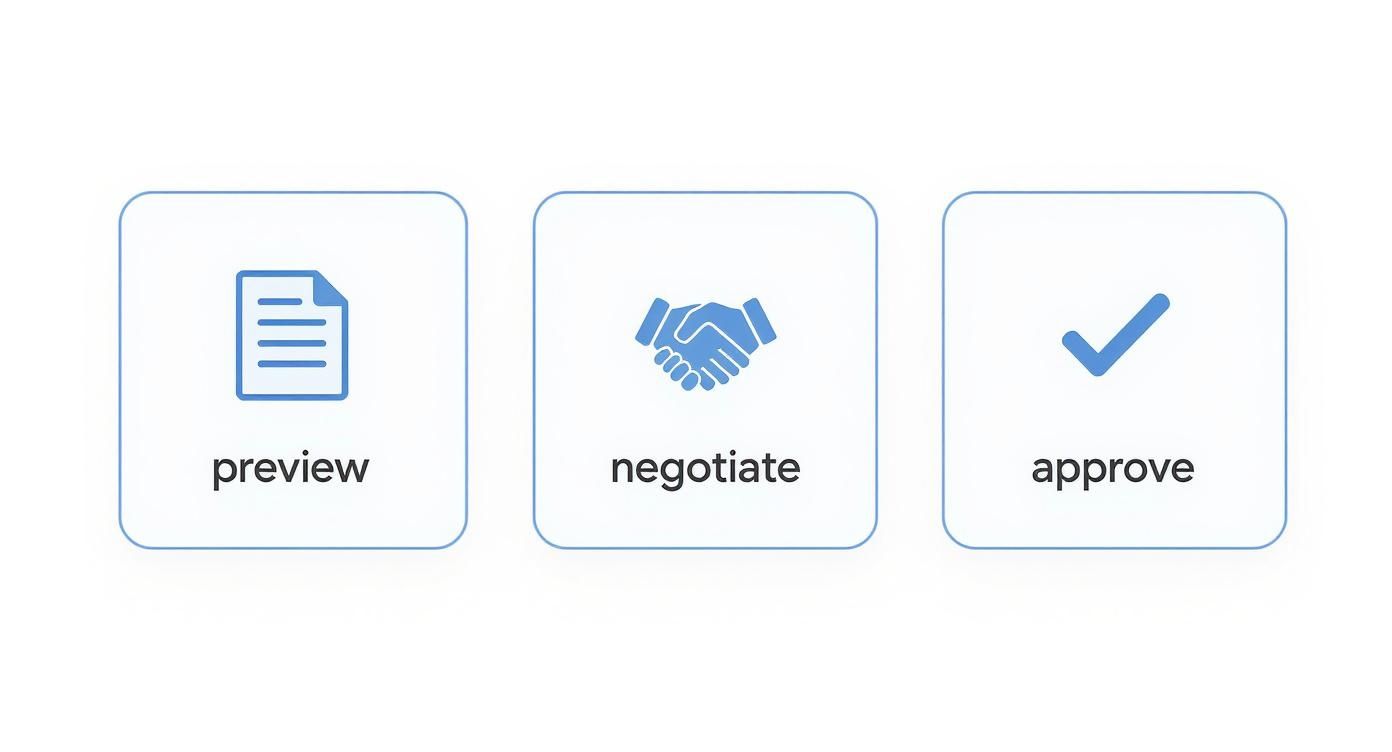 preview

negotiate

approve