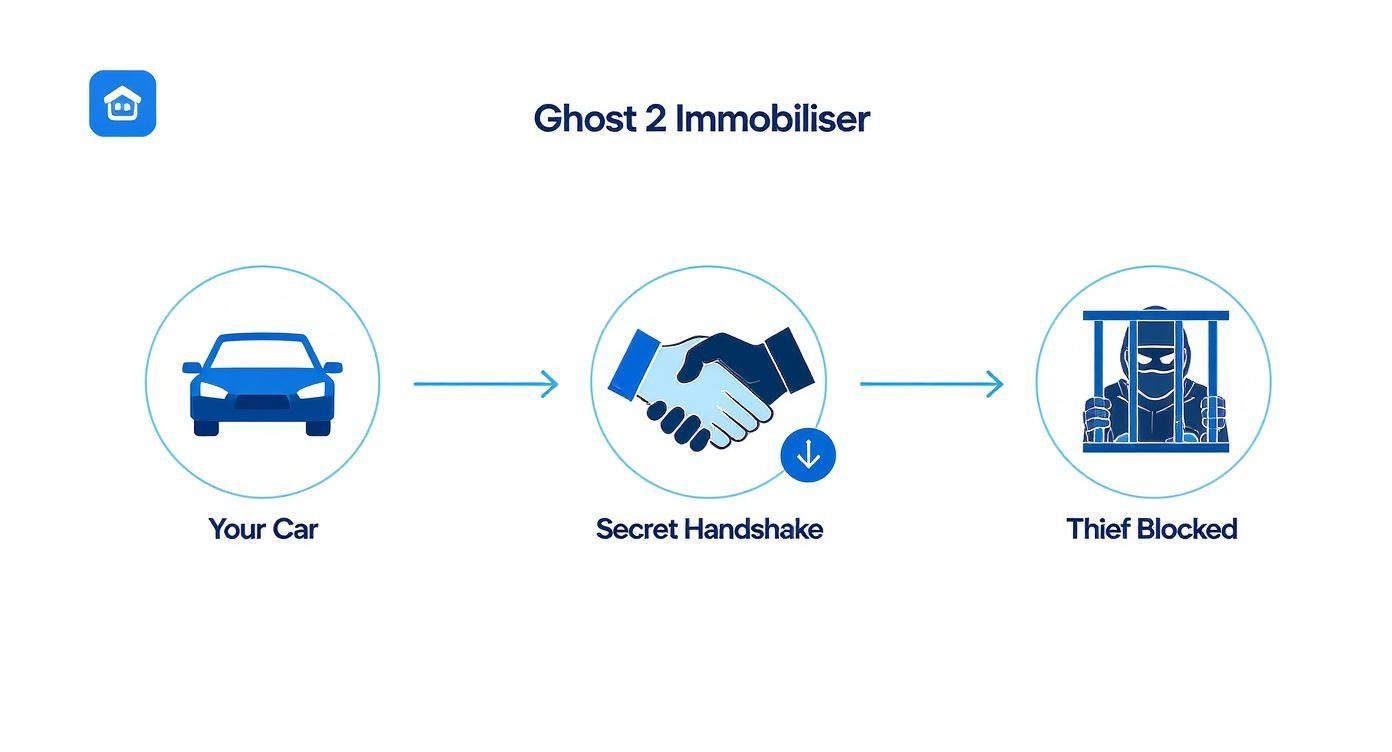 Ghost 2 Immobiliser

Your Car

Secret Handshake

Thief Blocked