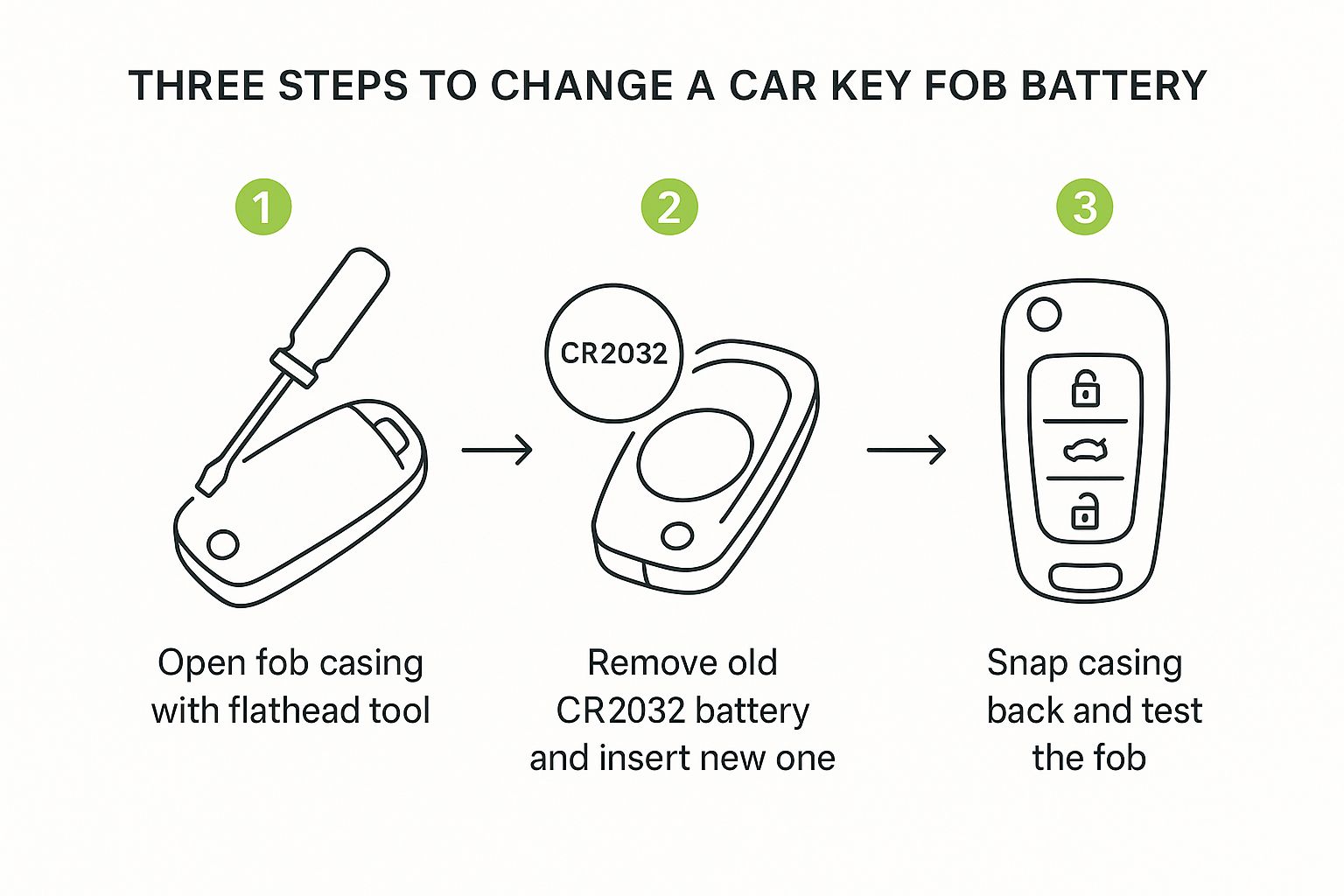 THREE STEPS TO CHANGE A CAR KEY FOB BATTERY

1

Open fob casing with flathead tool

2

CR2032

Remove old CR2032 battery and insert new one

3

Snap casing back and test the fob