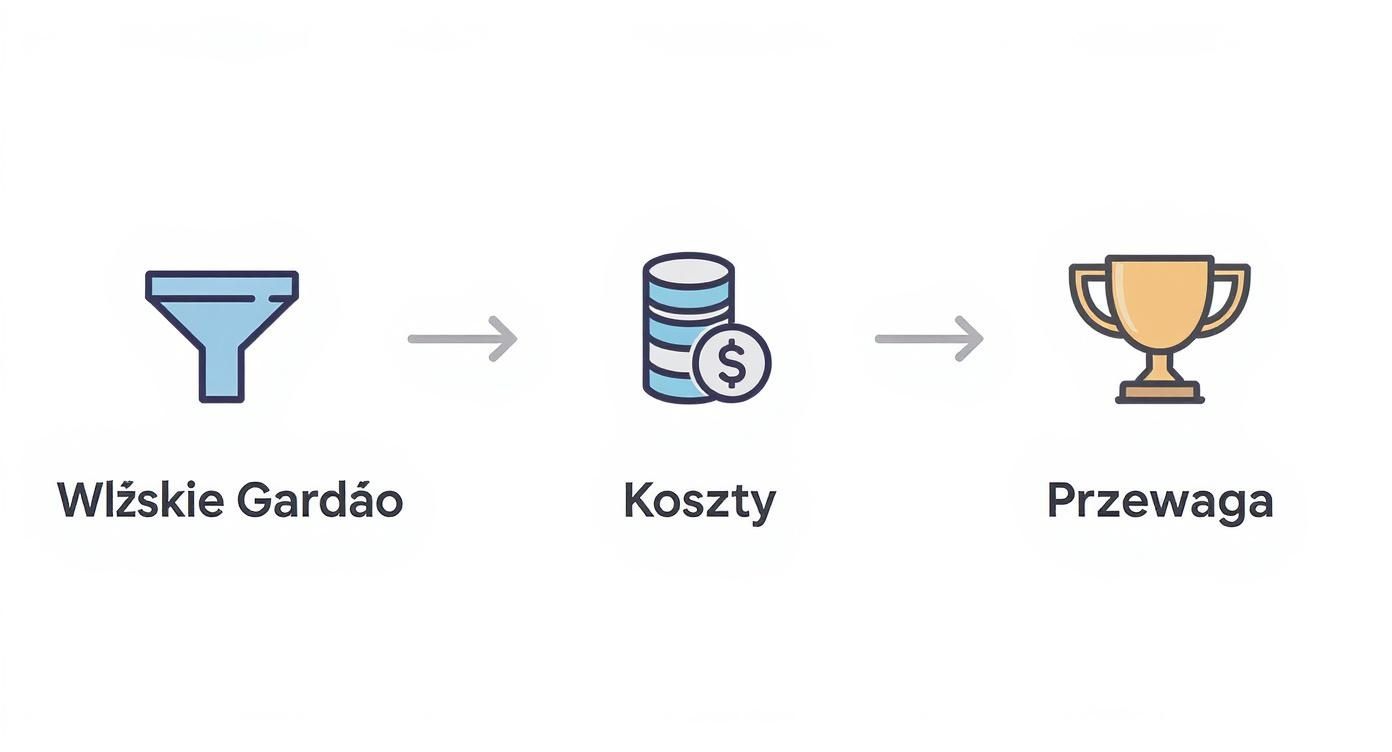 Wlźskie Gardáo

Koszty

Przewaga