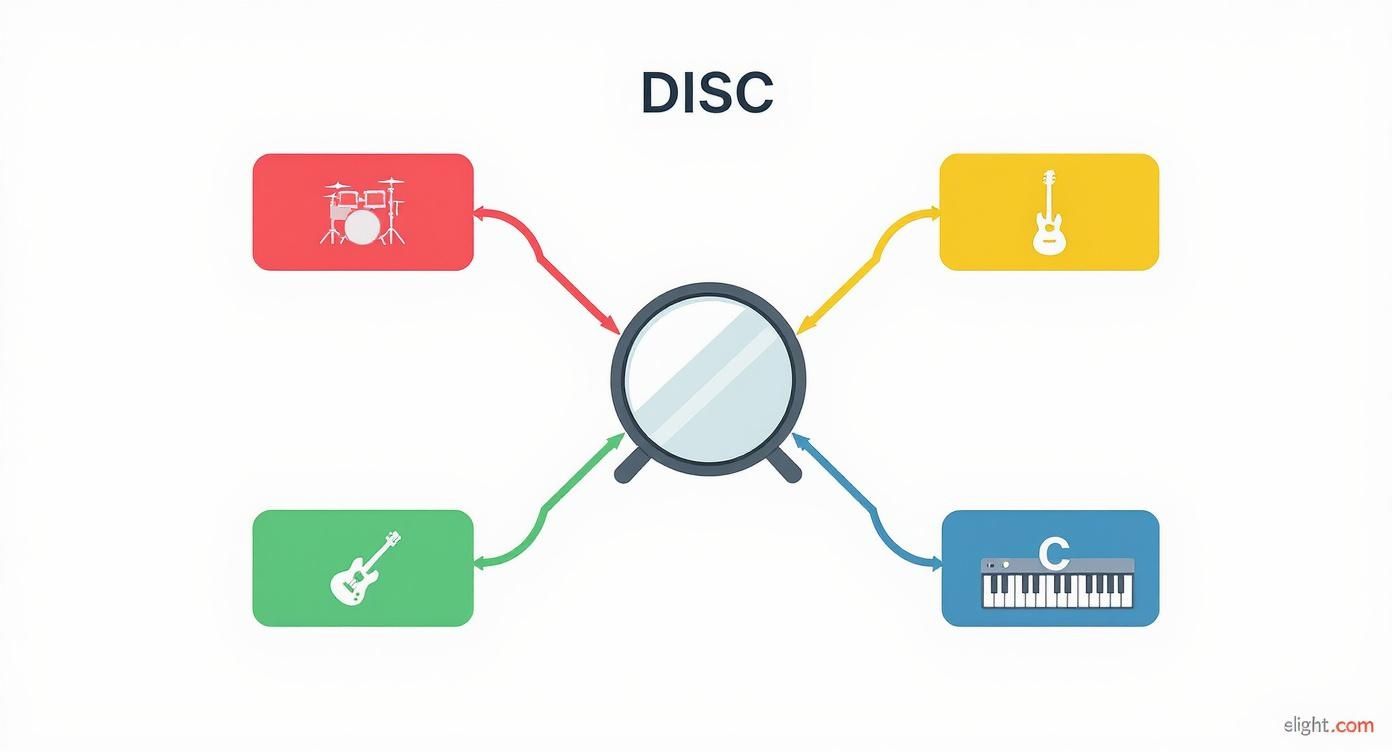 DISC

C

slight.com