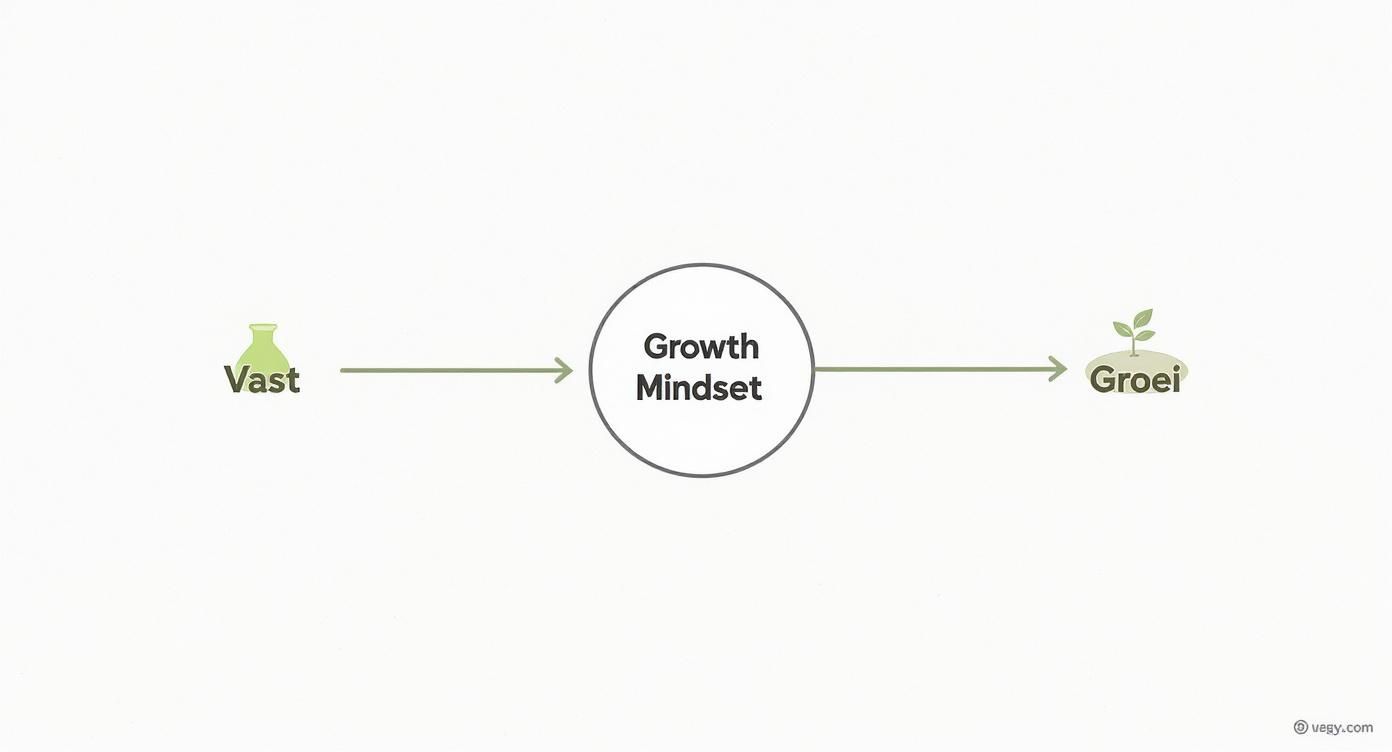 Vast

Growth Mindset

Groei

vegy.com