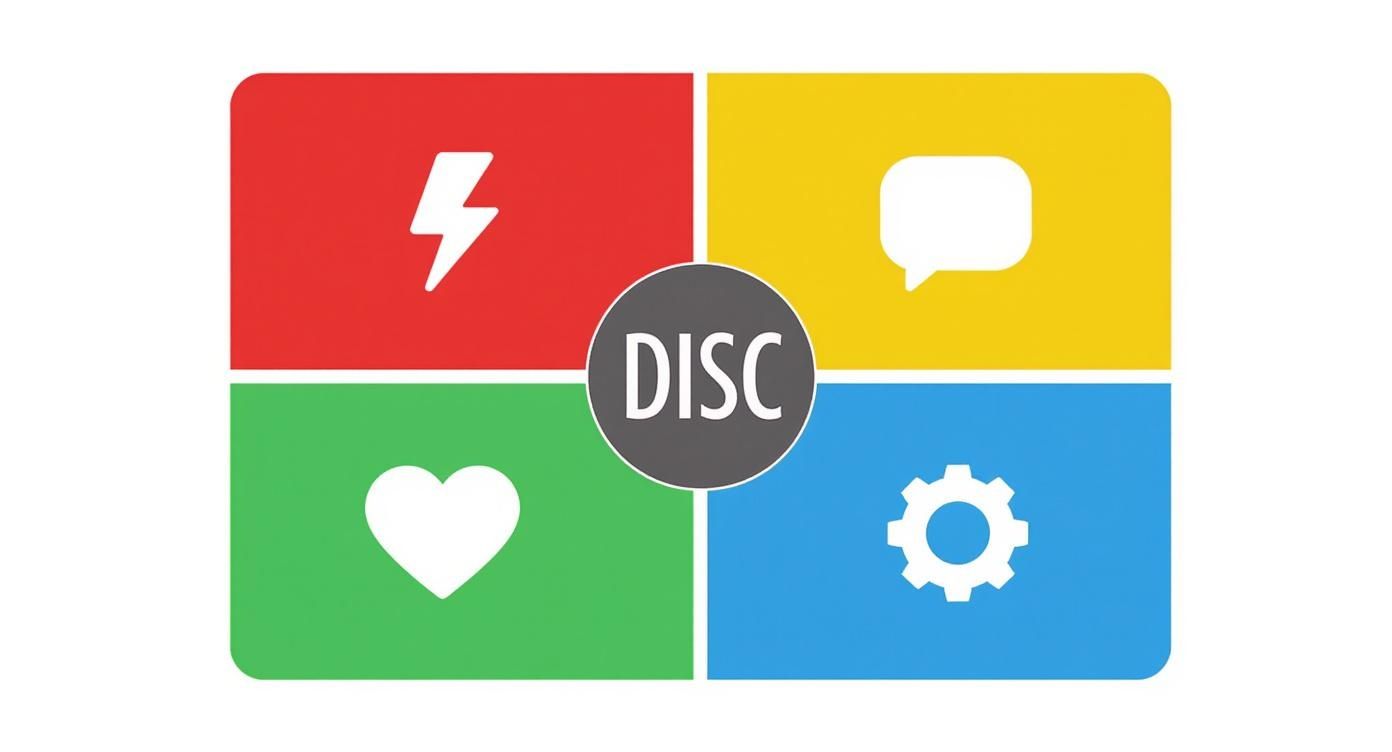 DISC