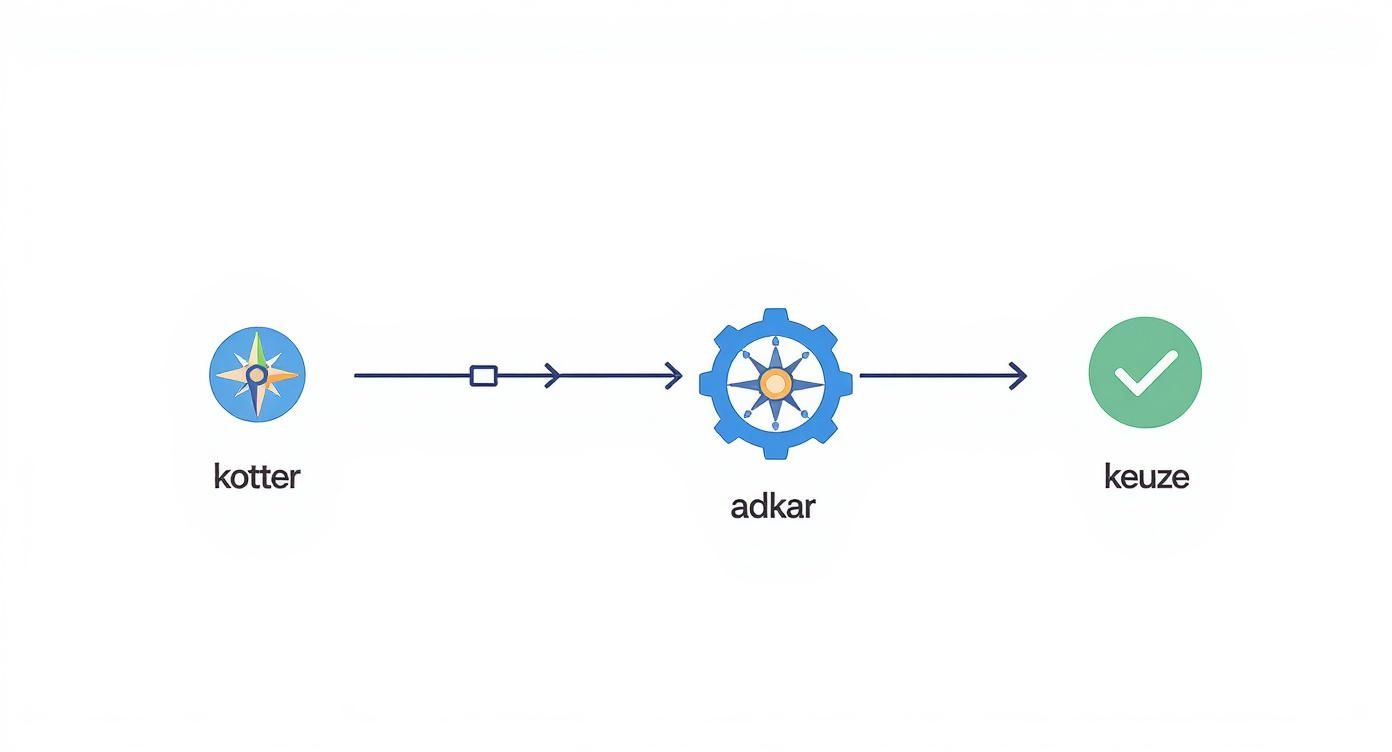 kotter

adkar

keuze