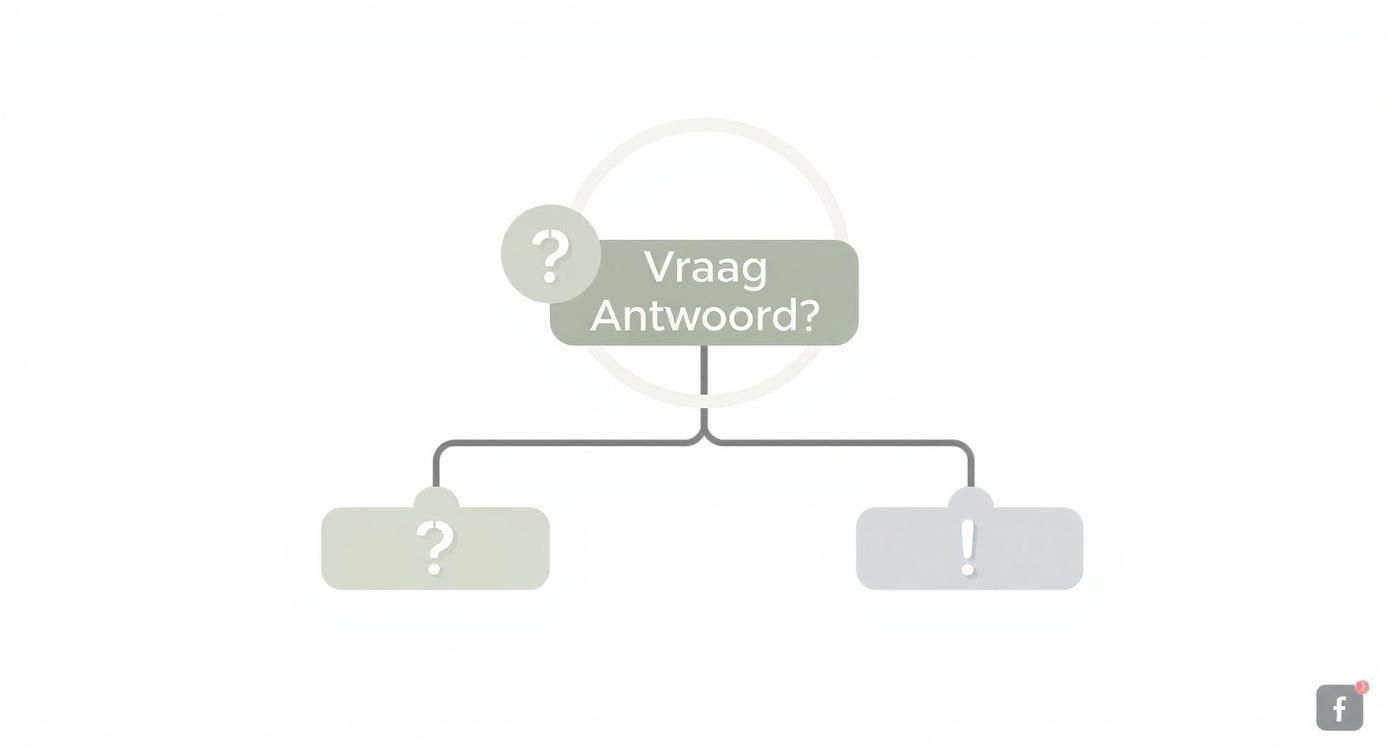 ?
Vraag
Antwoord?

?

!

f