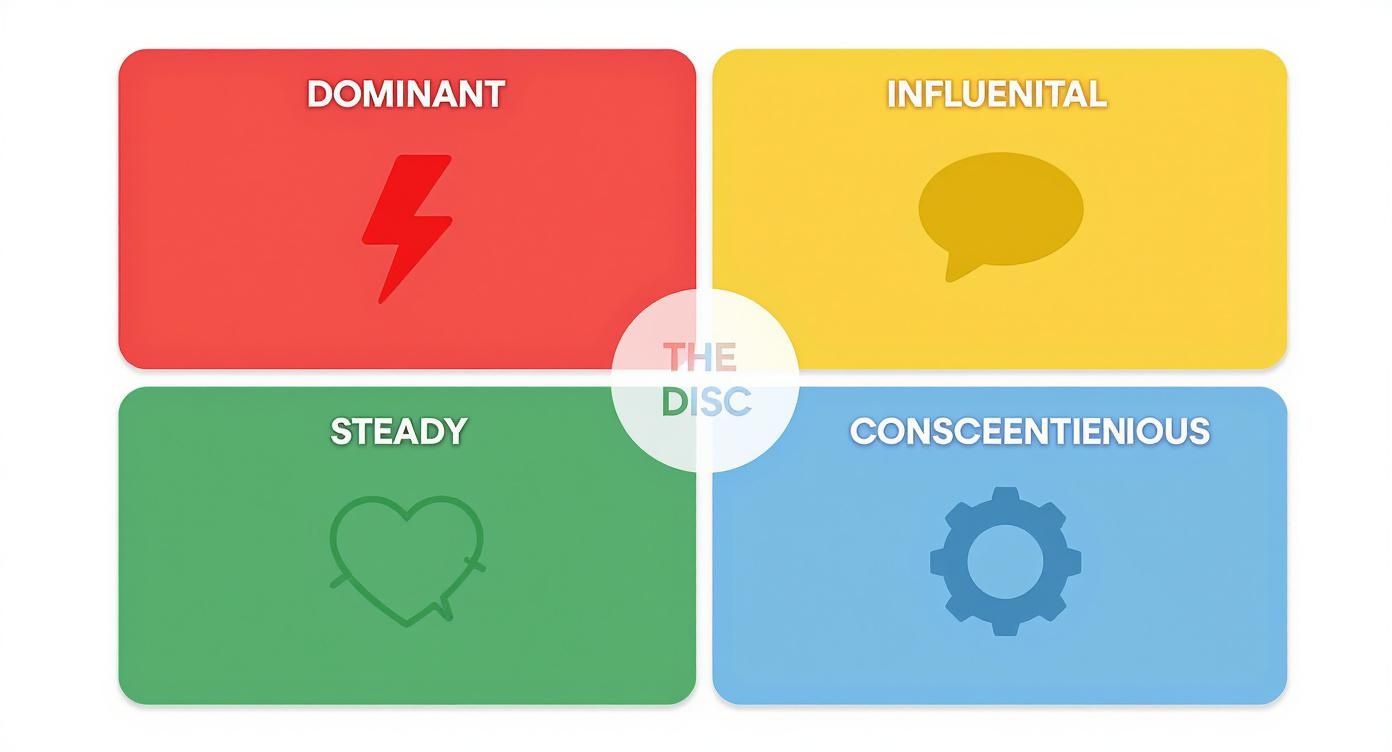 DOMINANT

INFLUENITAL

THE DISC

STEADY

CONSCEENTIENIOUS