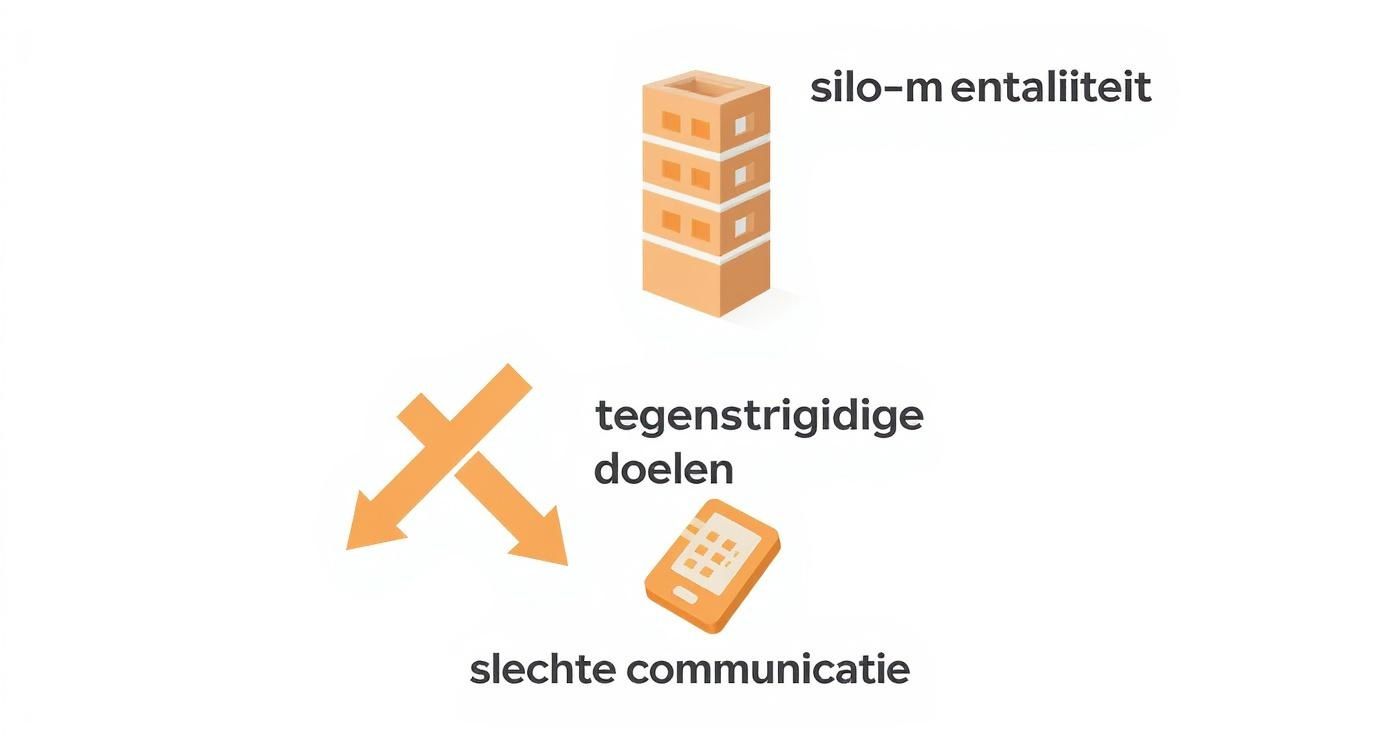 silo-m entaliiteit

tegenstrigidige doelen

slechte communicatie