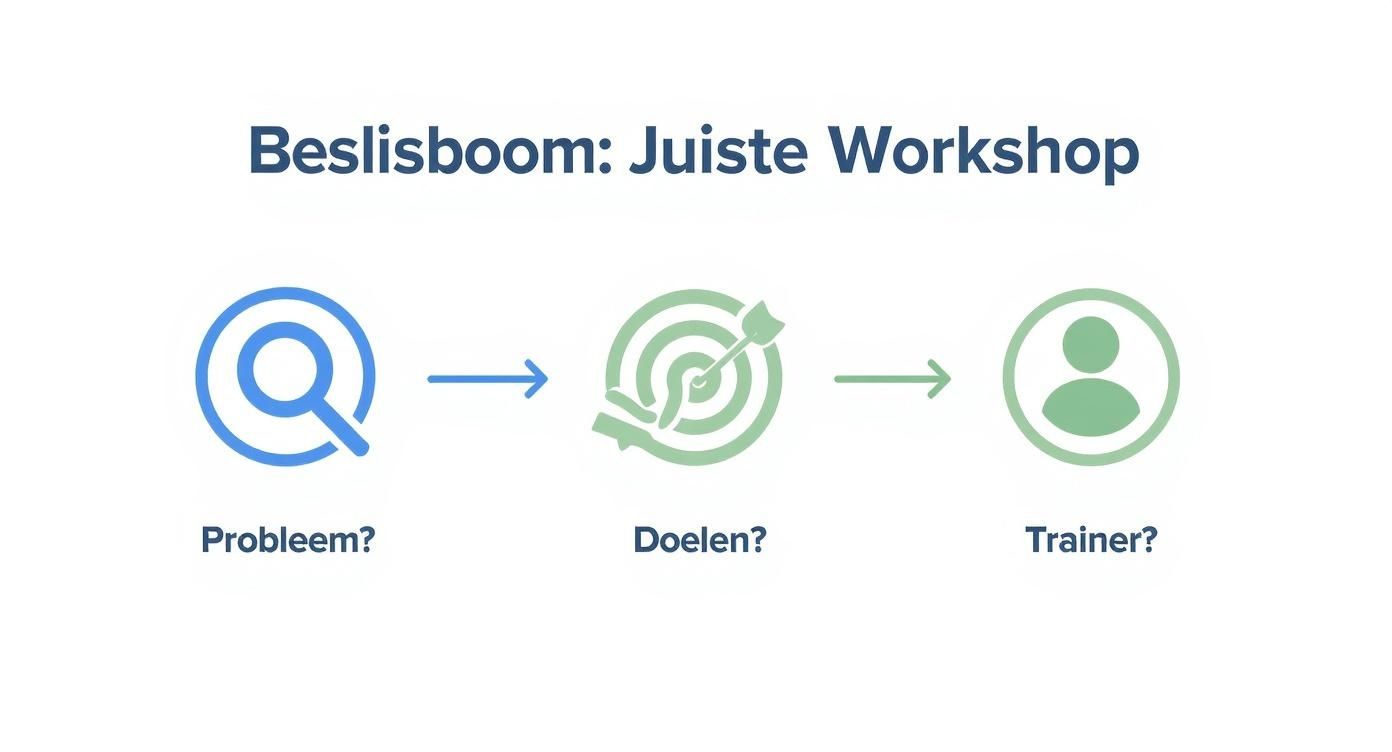 Beslisboom: Juiste Workshop

Probleem?

Doelen?

Trainer?