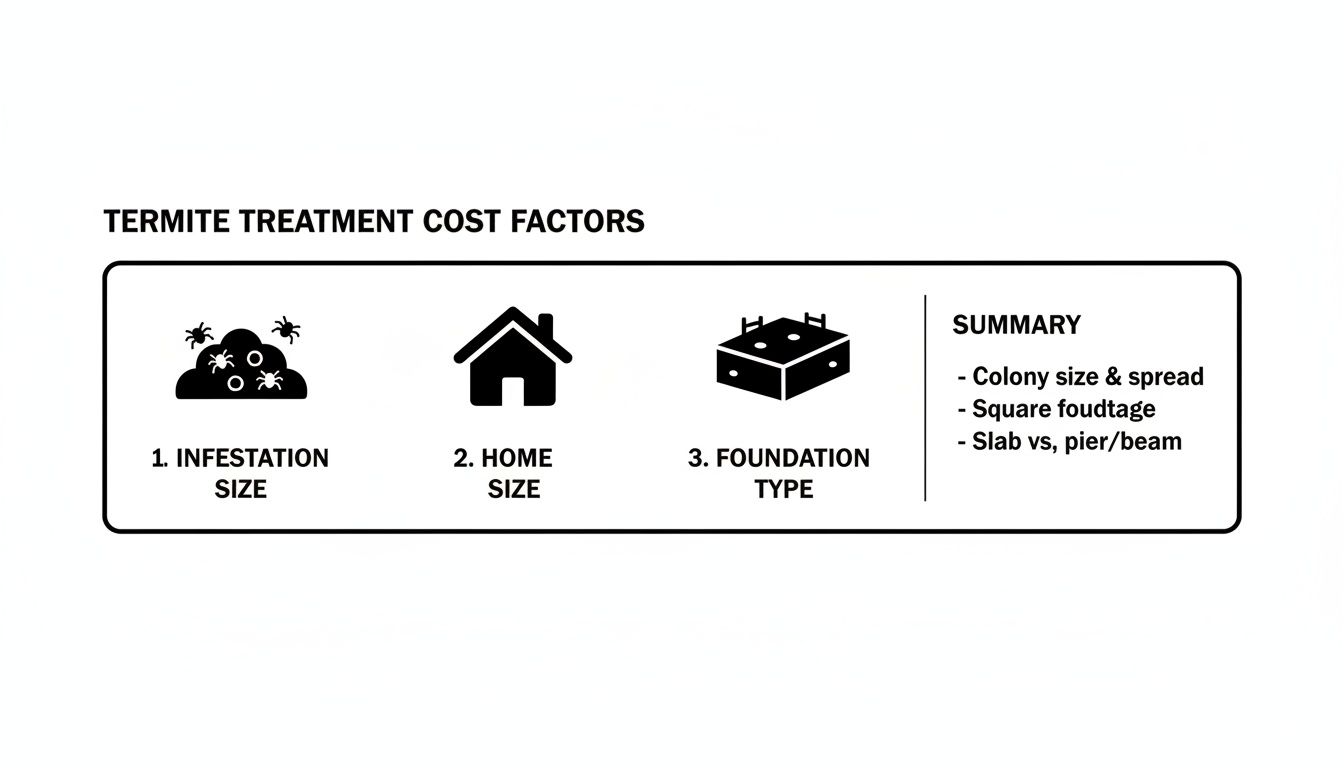 TERMITE TREATMENT COST FACTORS

1. INFESTATION SIZE

2. HOME SIZE

3. FOUNDATION TYPE

SUMMARY

- Colony size & spread
- Square foudtage
- Slab vs, pier/beam