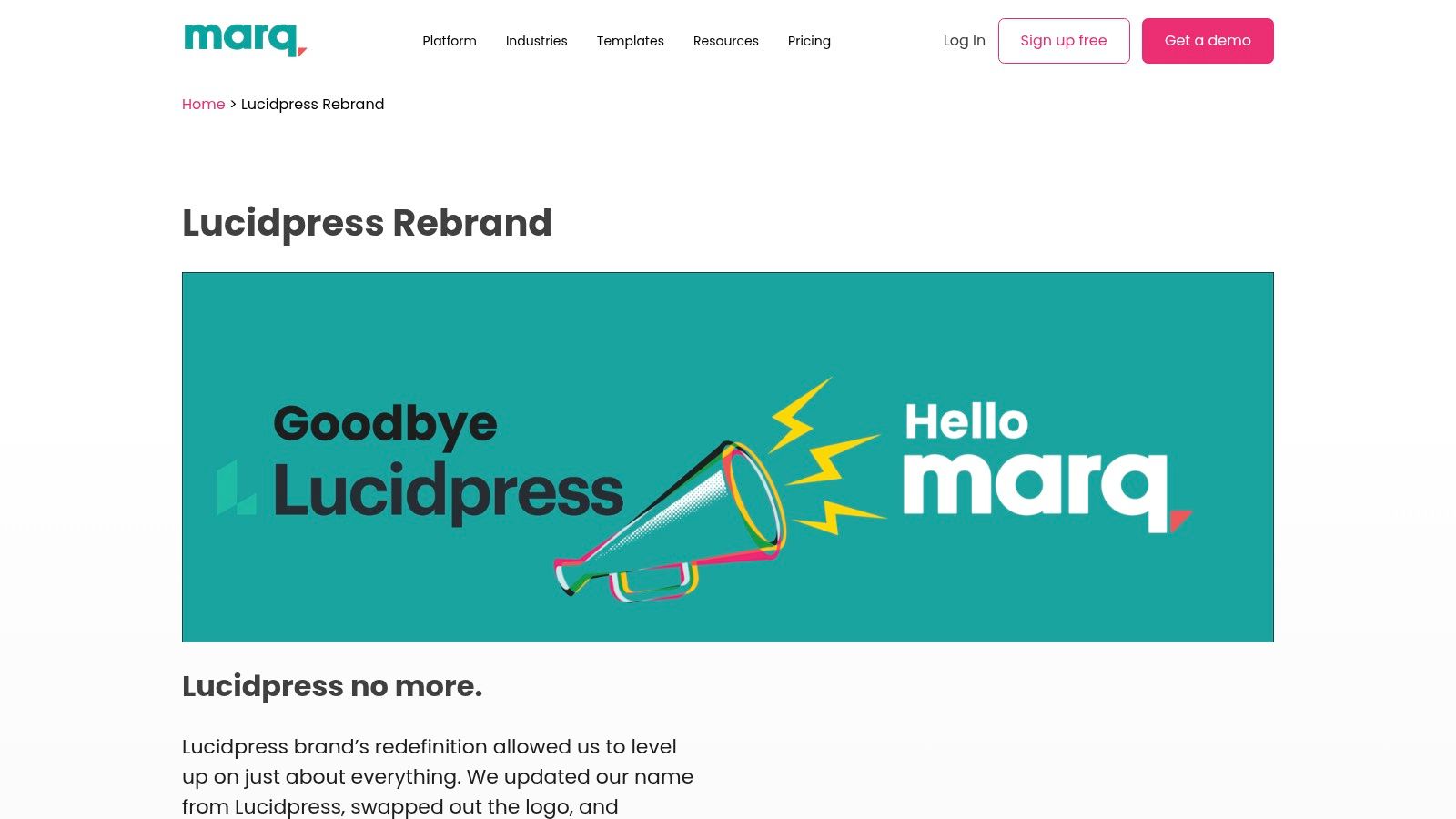 marq

Platform Industries Templates Resources Pricing

Log In Sign up free Get a demo

Home > Lucidpress Rebrand

Lucidpress Rebrand

Goodbye Lucidpress

Hello marq

Lucidpress no more.

Lucidpress brand's redefinition allowed us to level up on just about everything. We updated our name from Lucidpress, swapped out the logo, and