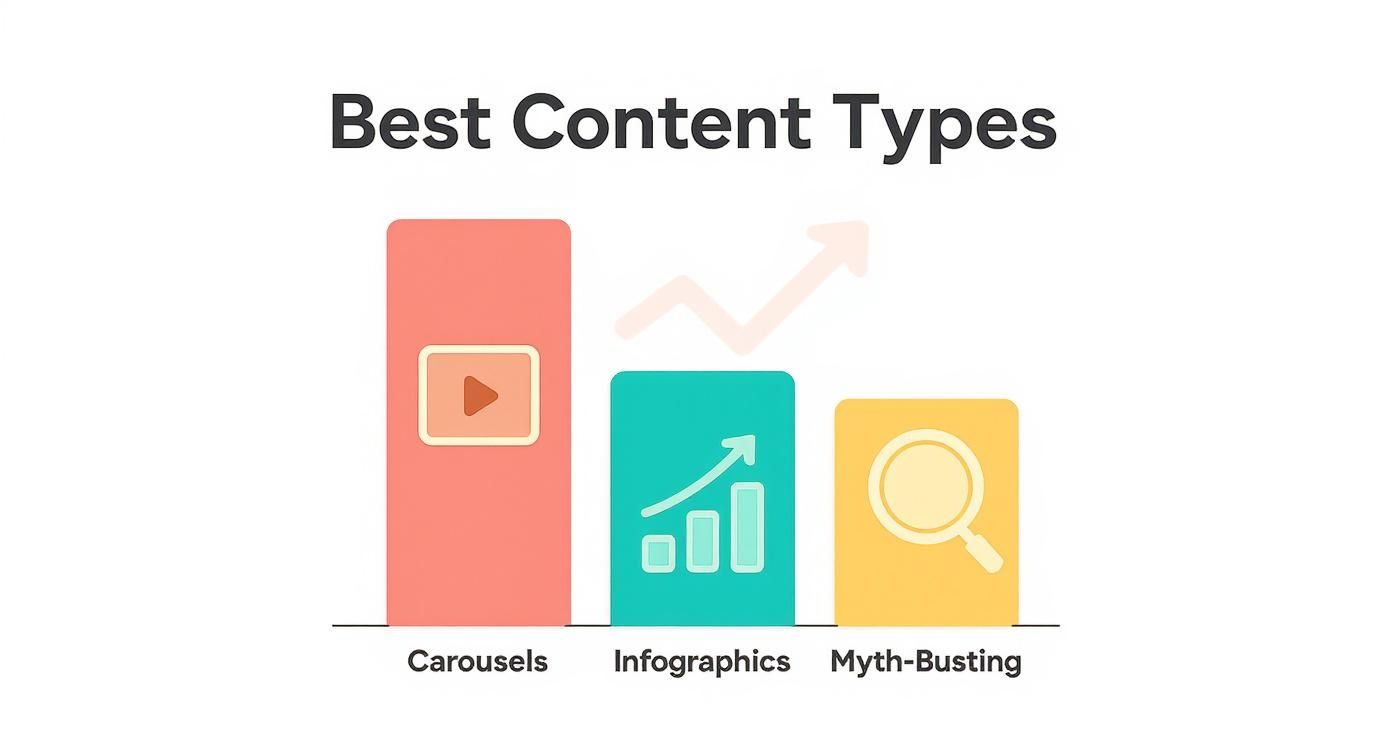 Best Content Types

Carousels
Infographics
Myth-Busting