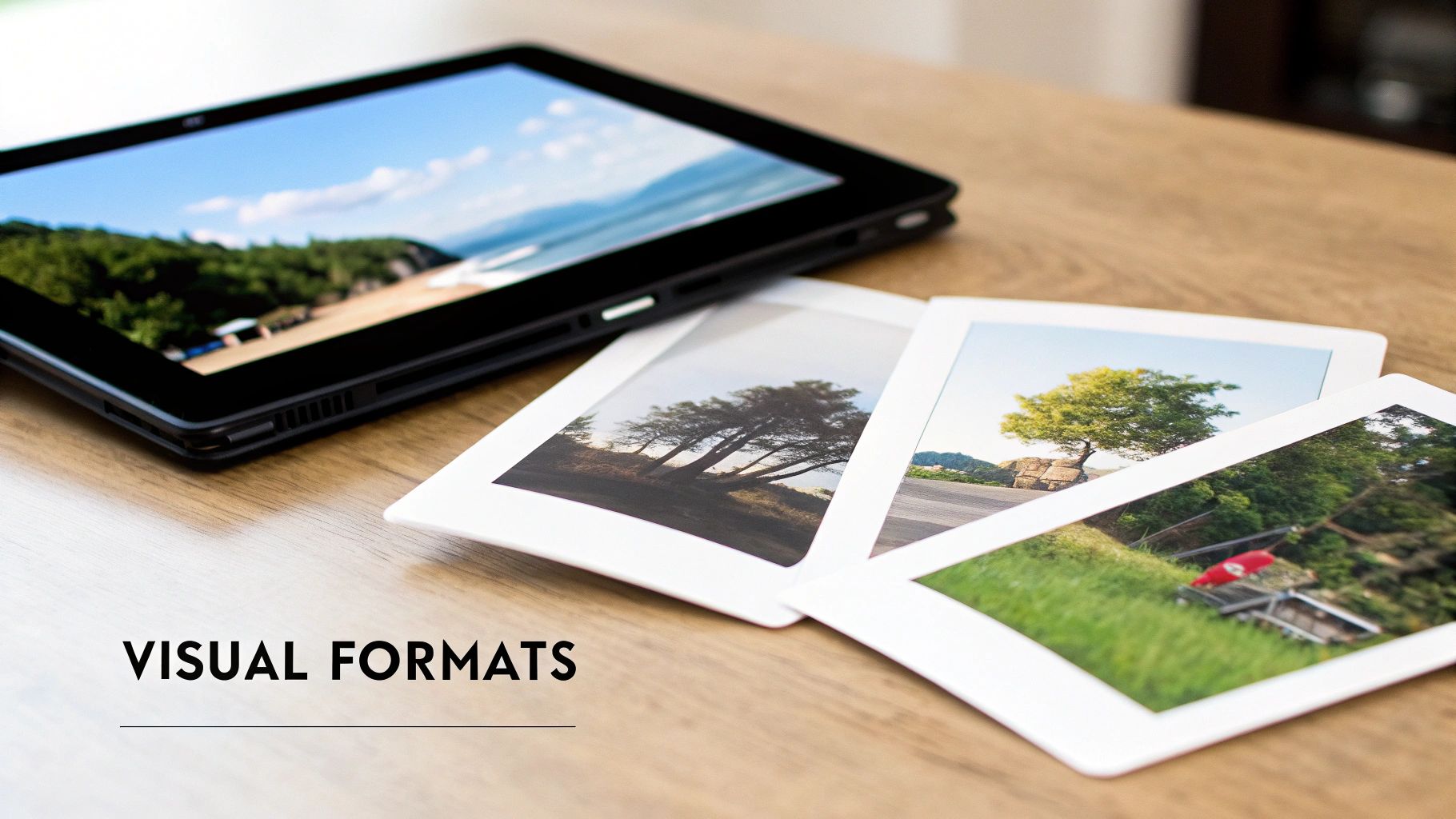 VISUAL FORMATS