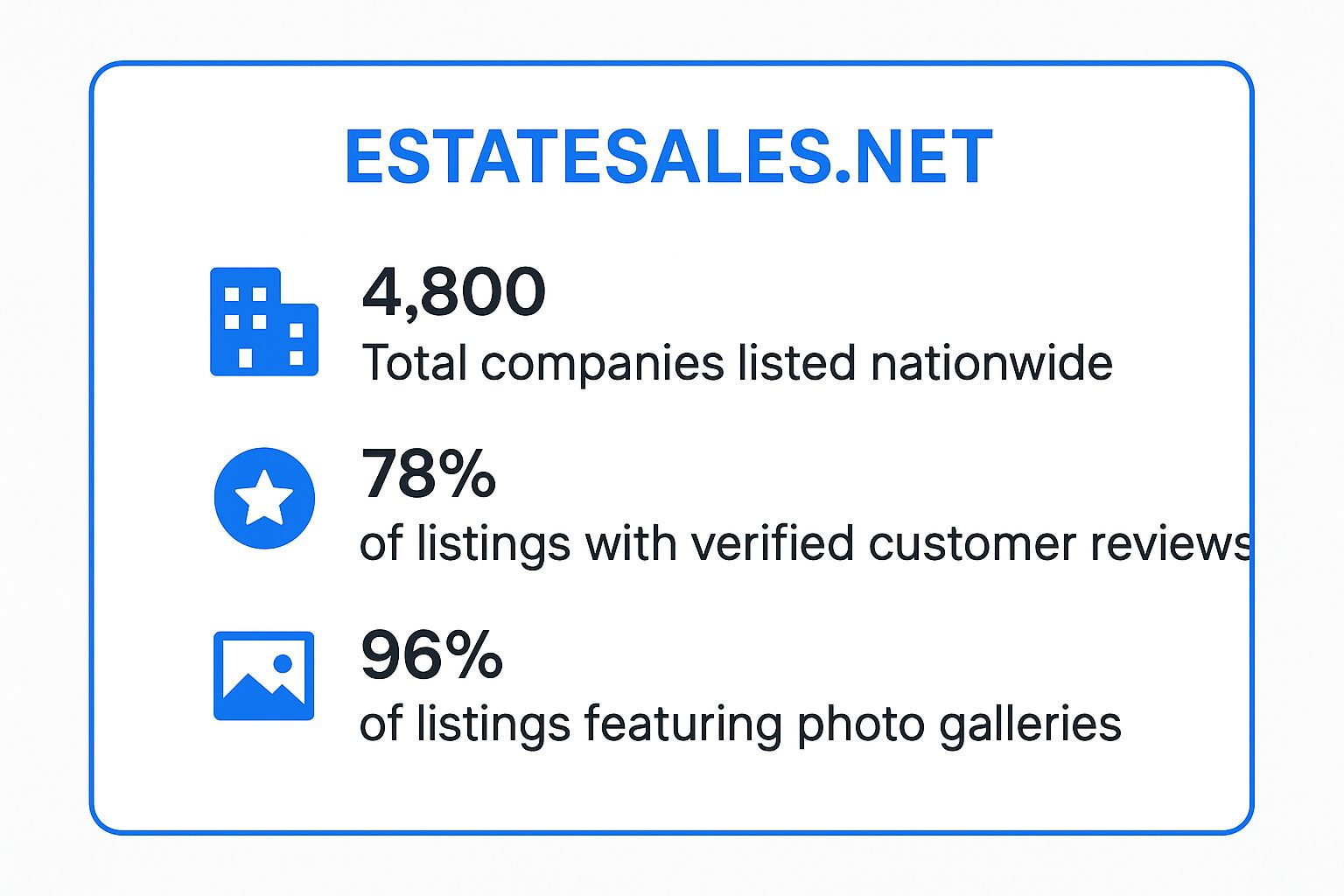 ESTATESALES.NET

4,800
Total companies listed nationwide

78%
of listings with verified customer reviews

96%
of listings featuring photo galleries