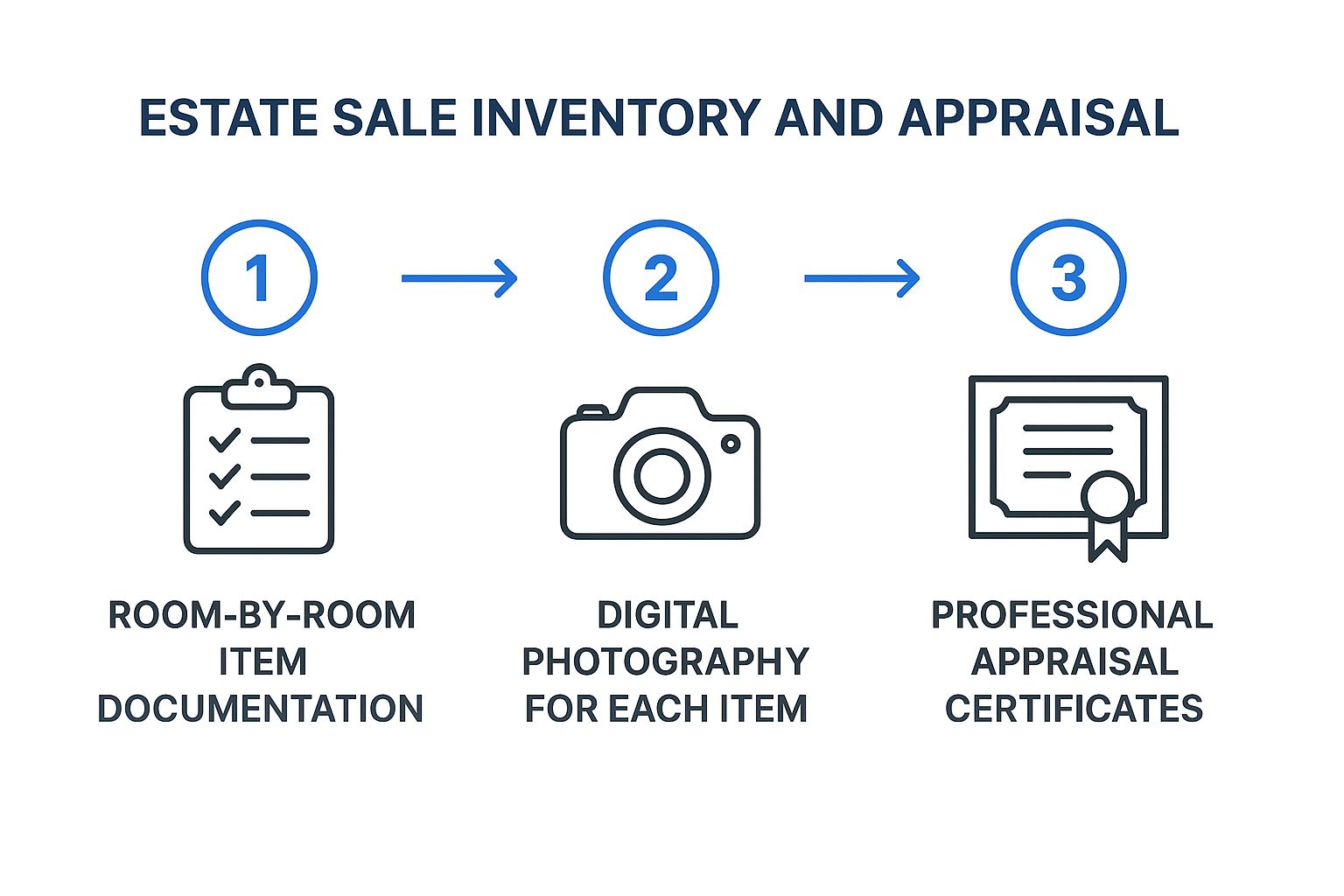 ESTATE SALE INVENTORY AND APPRAISAL

1

2

3

ROOM-BY-ROOM ITEM DOCUMENTATION

DIGITAL PHOTOGRAPHY FOR EACH ITEM

PROFESSIONAL APPRAISAL CERTIFICATES