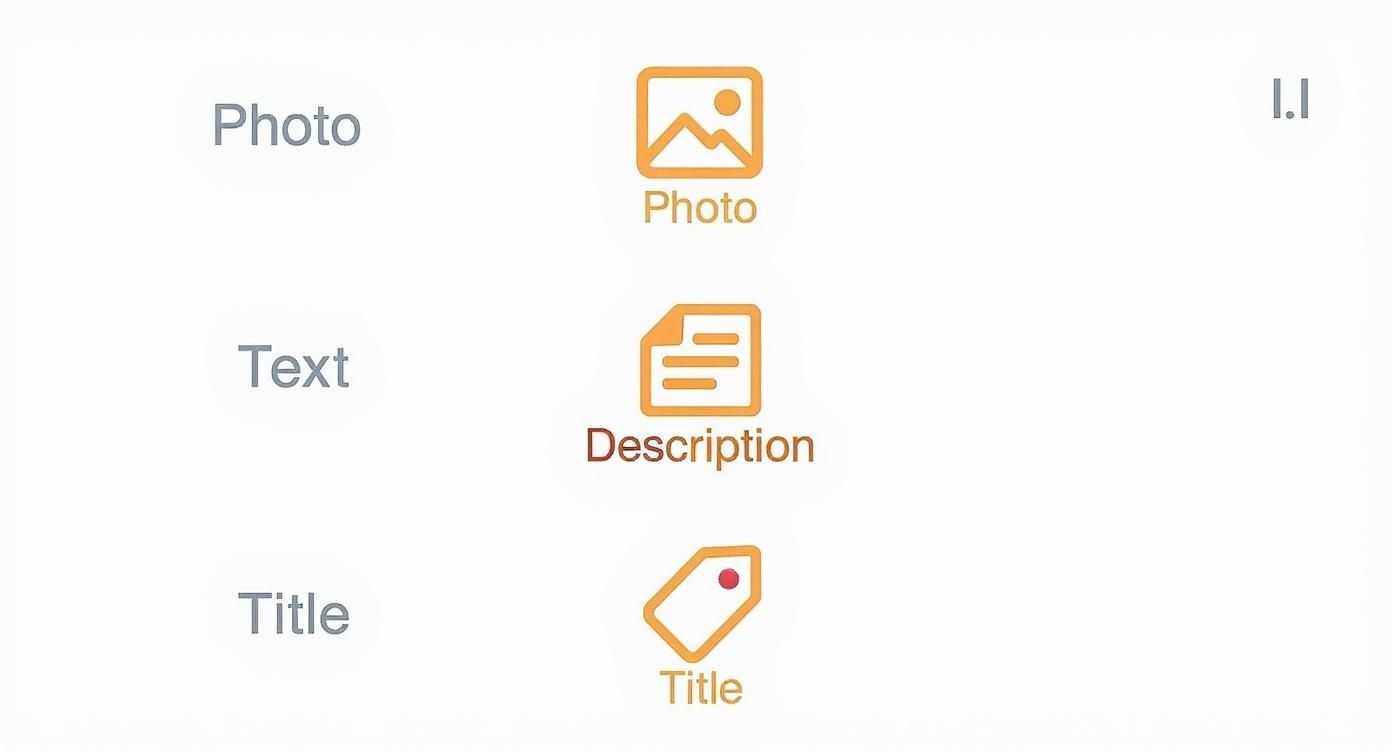 Photo

Photo

I.I

Text

Description

Title

Title