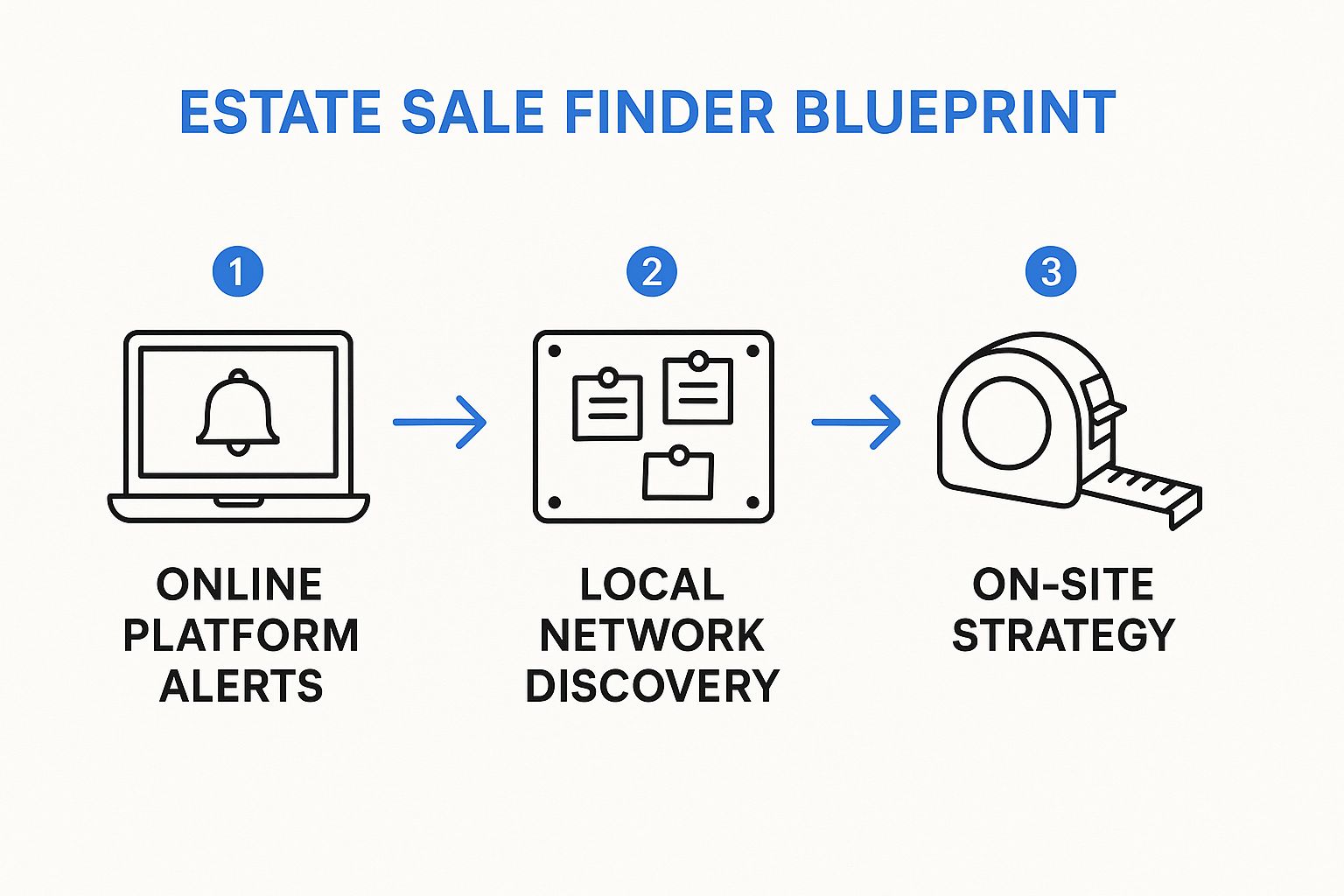 ESTATE SALE FINDER BLUEPRINT

1

ONLINE PLATFORM ALERTS

2

LOCAL NETWORK DISCOVERY

3

ON-SITE STRATEGY