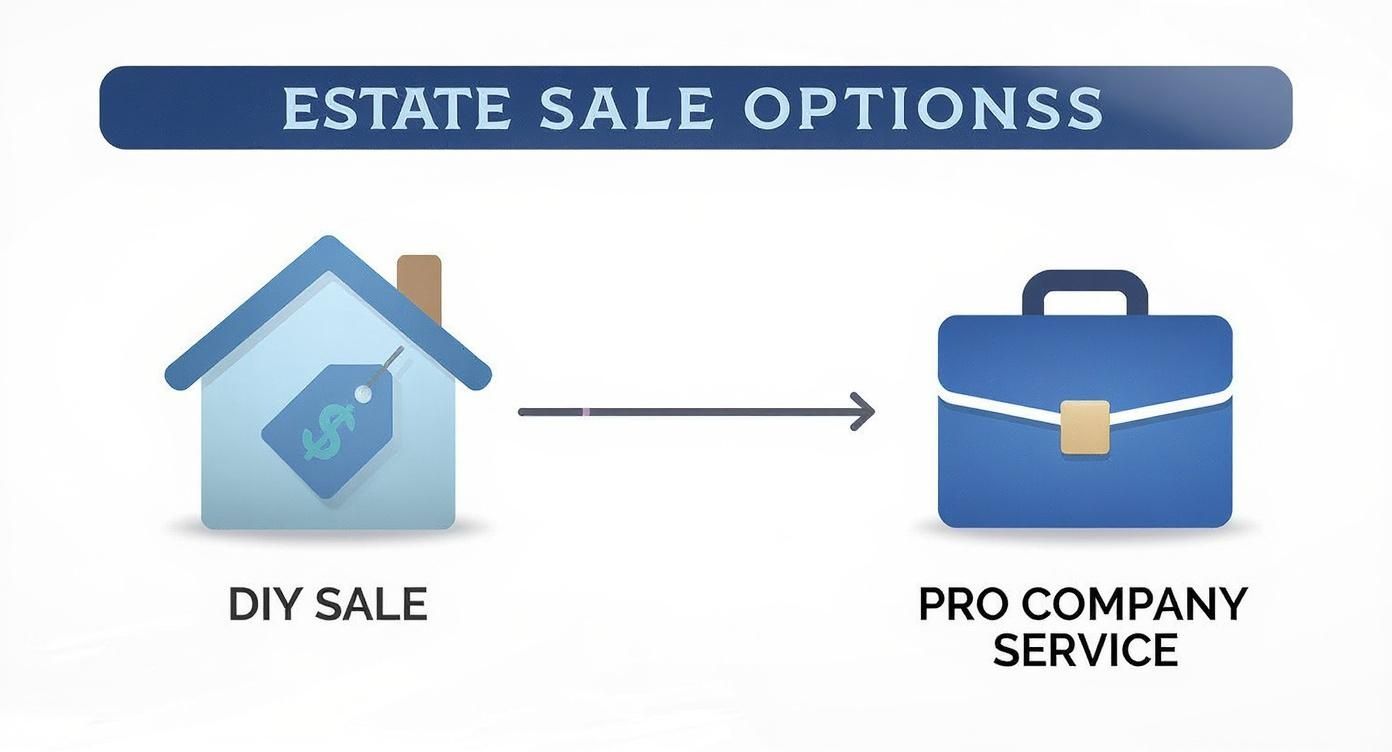 ESTATE SALE OPTIONSS

$

DIY SALE

PRO COMPANY SERVICE