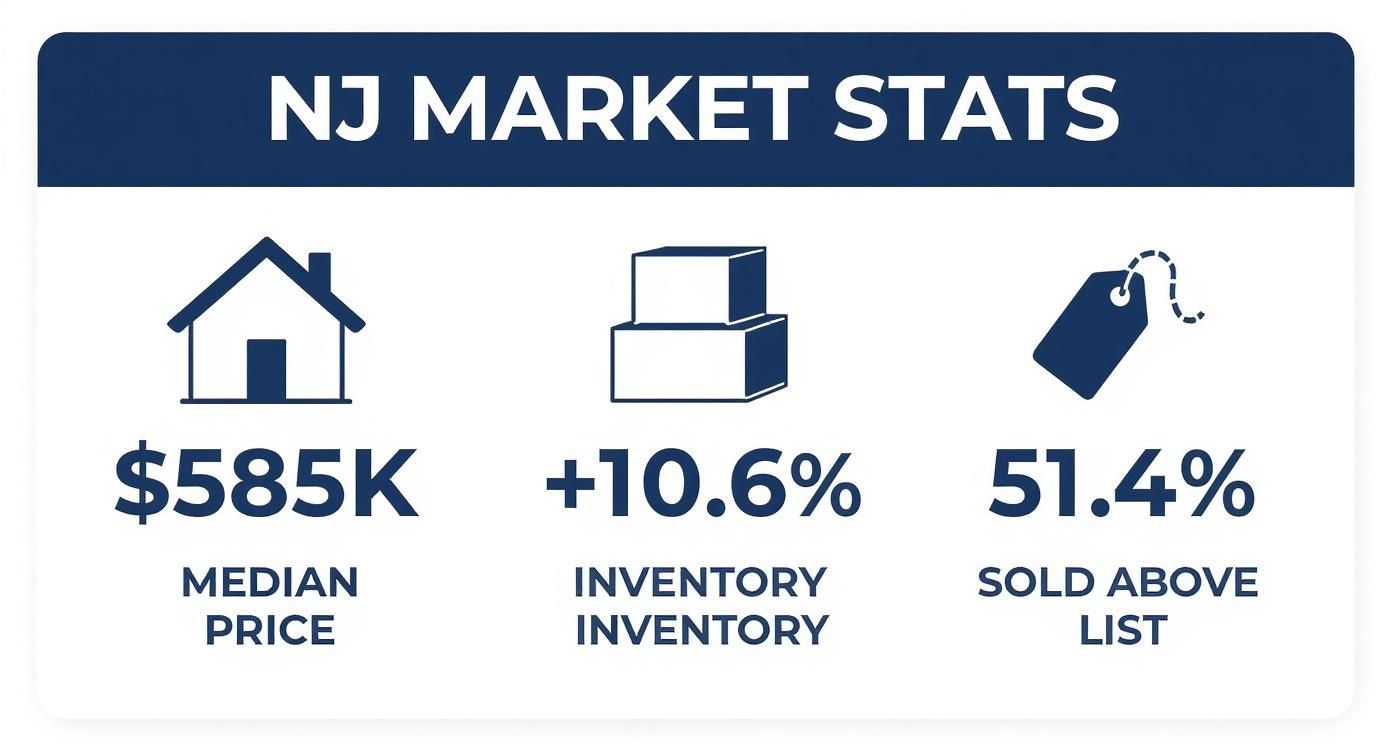 NJ MARKET STATS

$585K
MEDIAN PRICE

+10.6%
INVENTORY INVENTORY

51.4%
SOLD ABOVE LIST