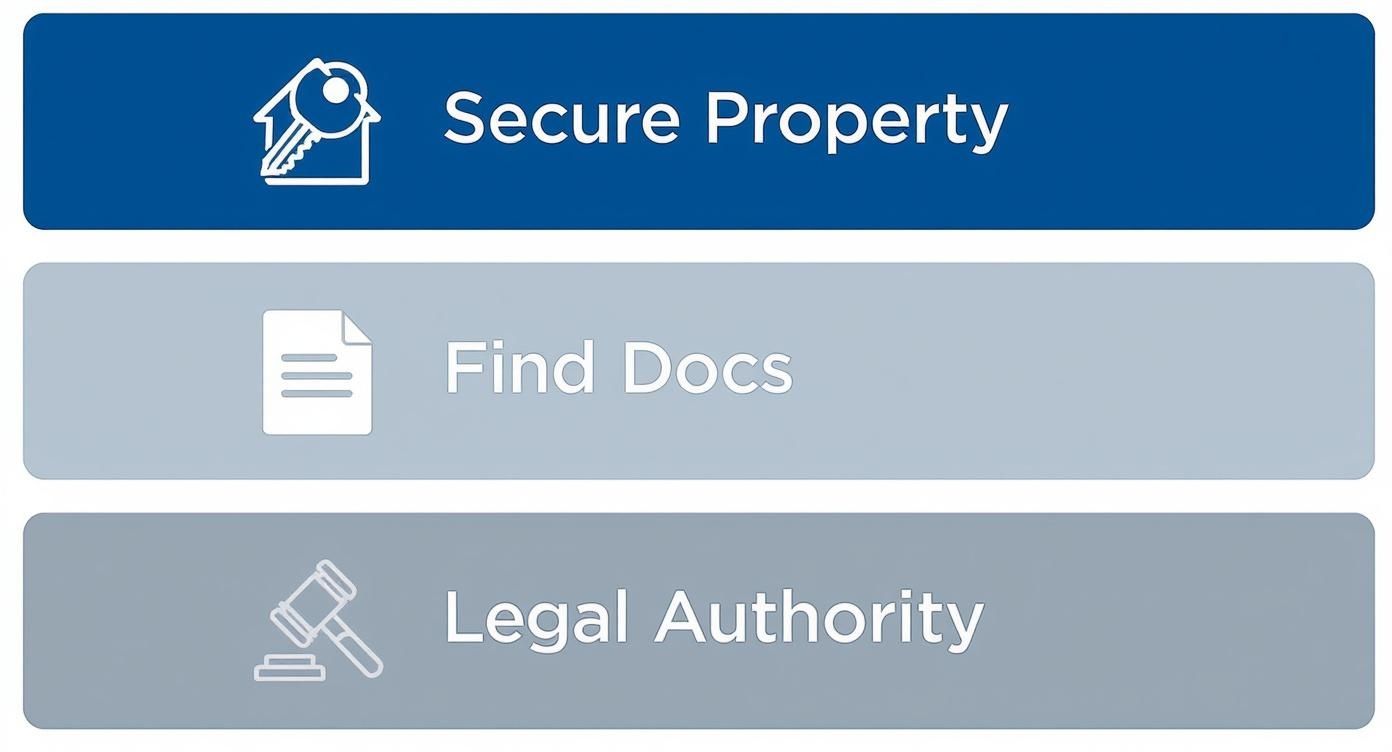 Secure Property

Find Docs

Legal Authority