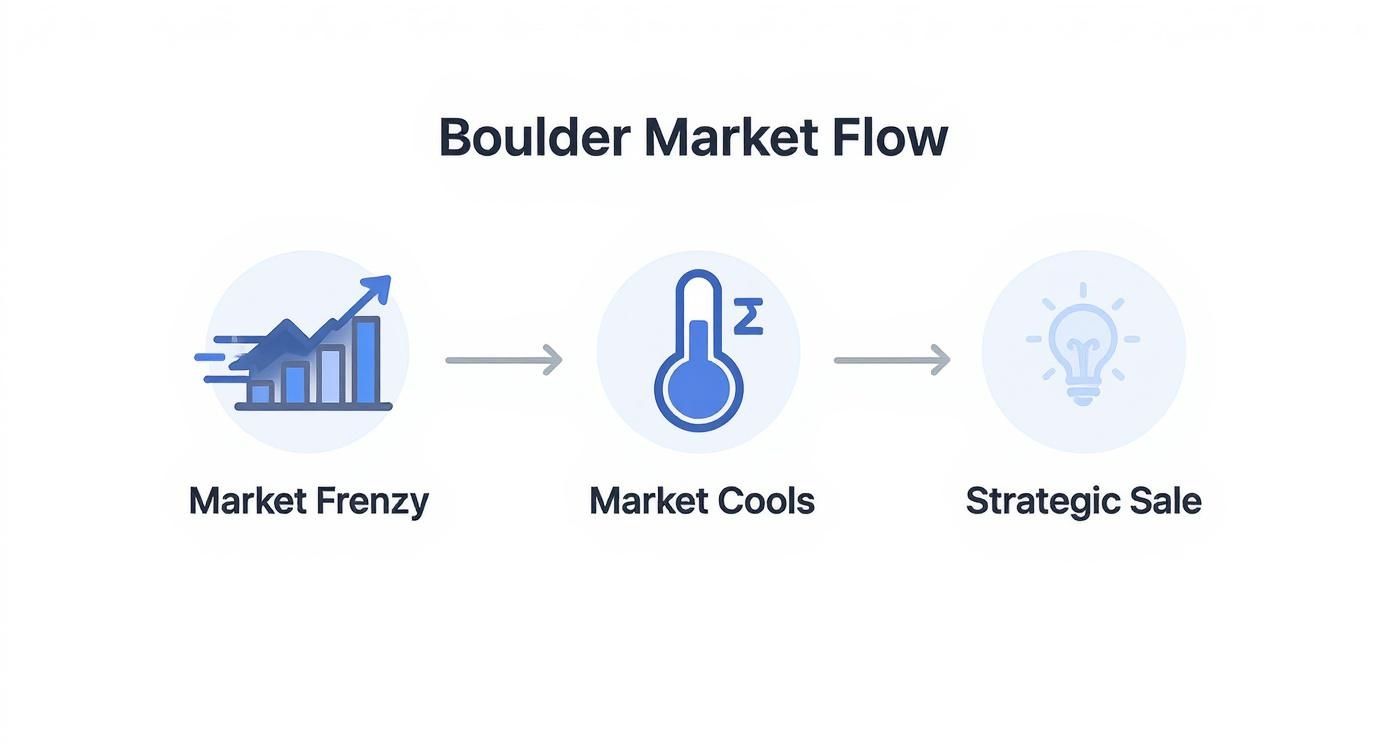 Boulder Market Flow

Market Frenzy

Market Cools

Strategic Sale