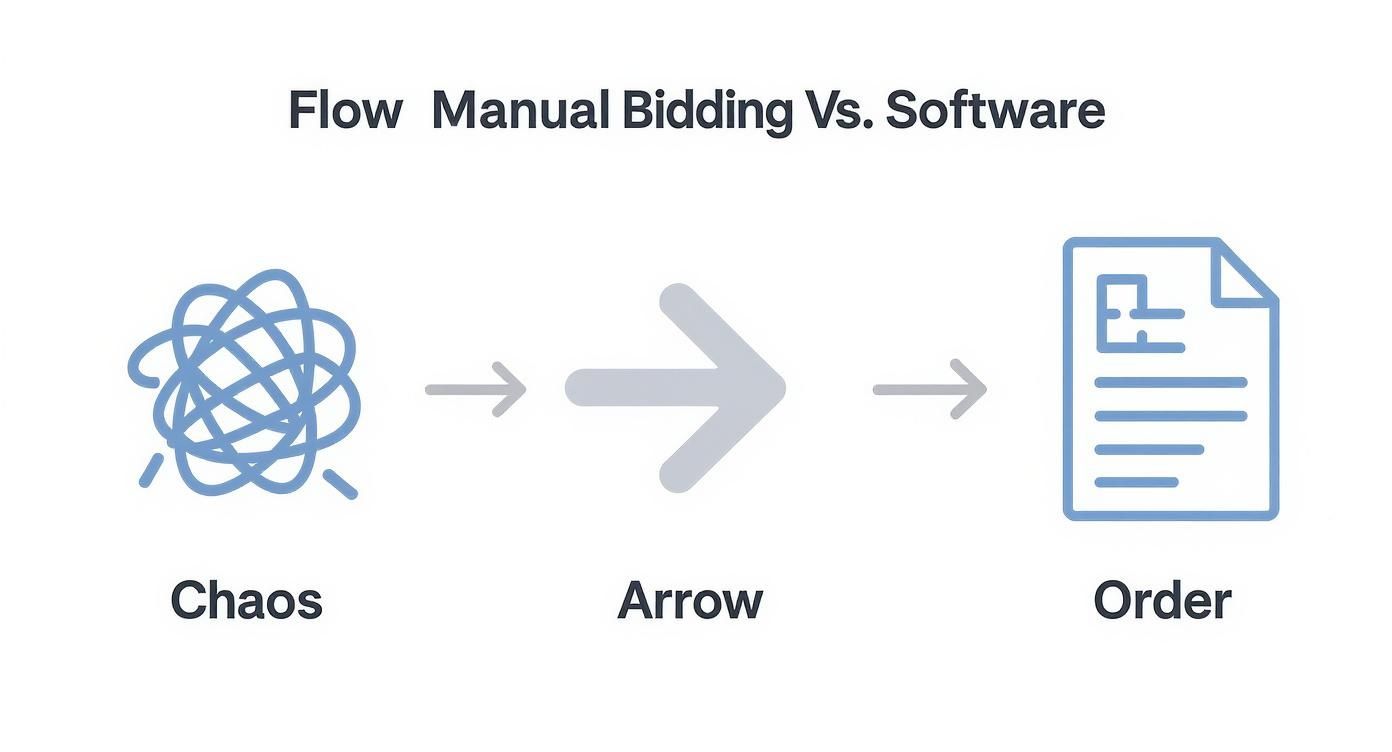 Flow Manual Bidding Vs. Software

Chaos

Arrow

Order