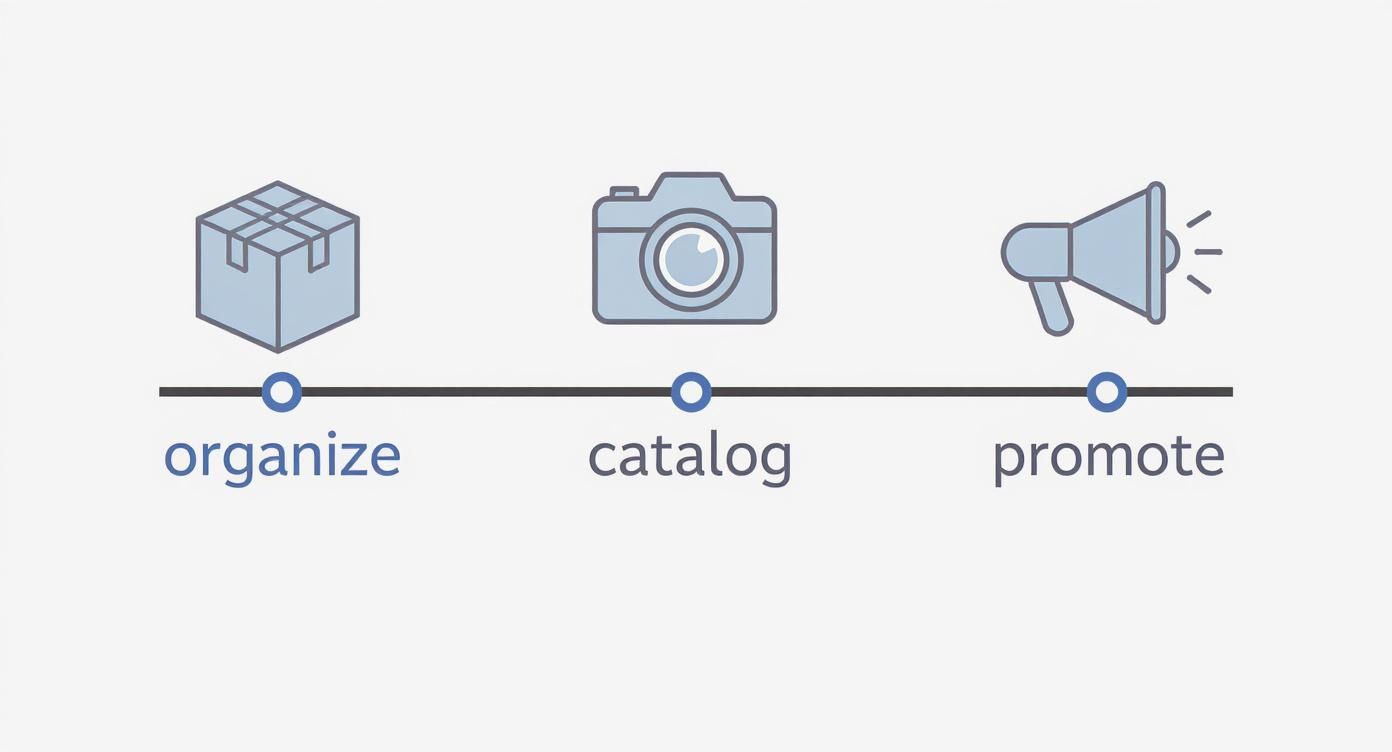 organize

catalog

promote