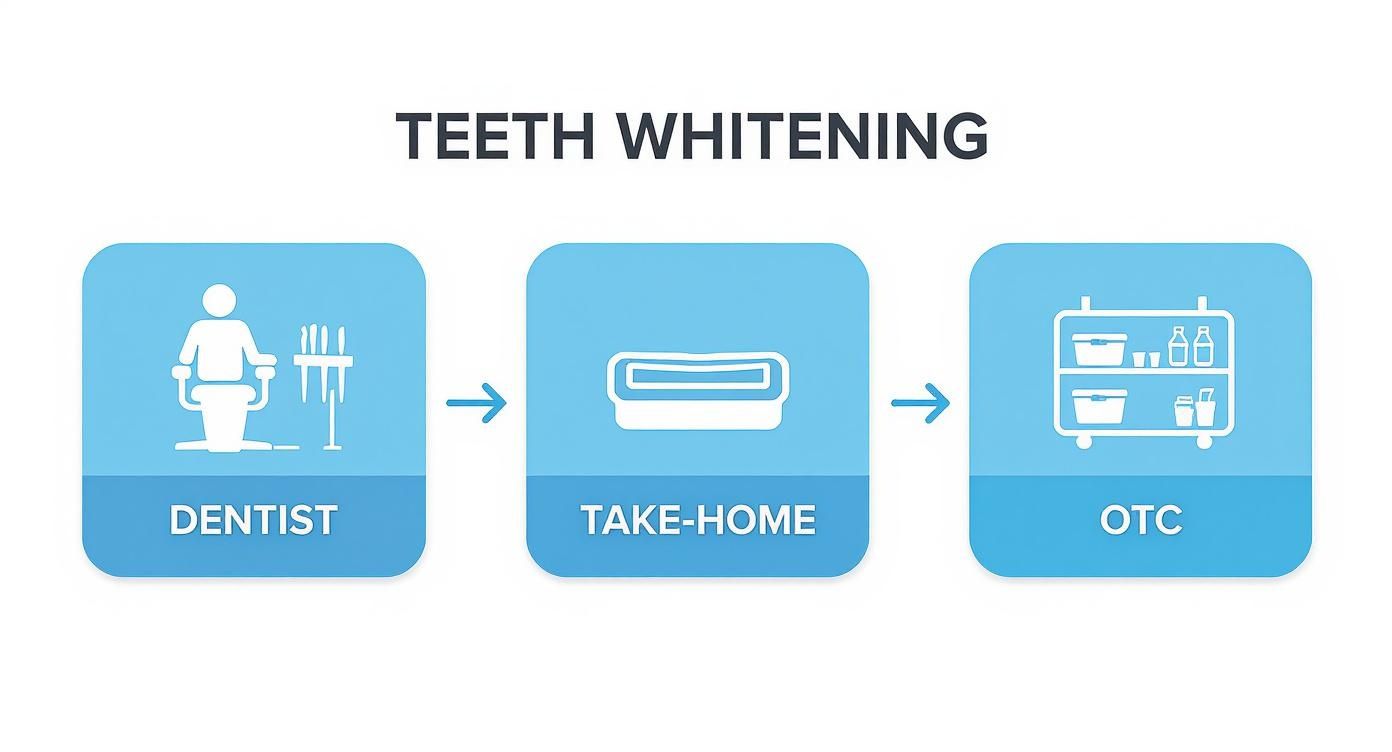 TEETH WHITENING

DENTIST

TAKE-HOME

OTC