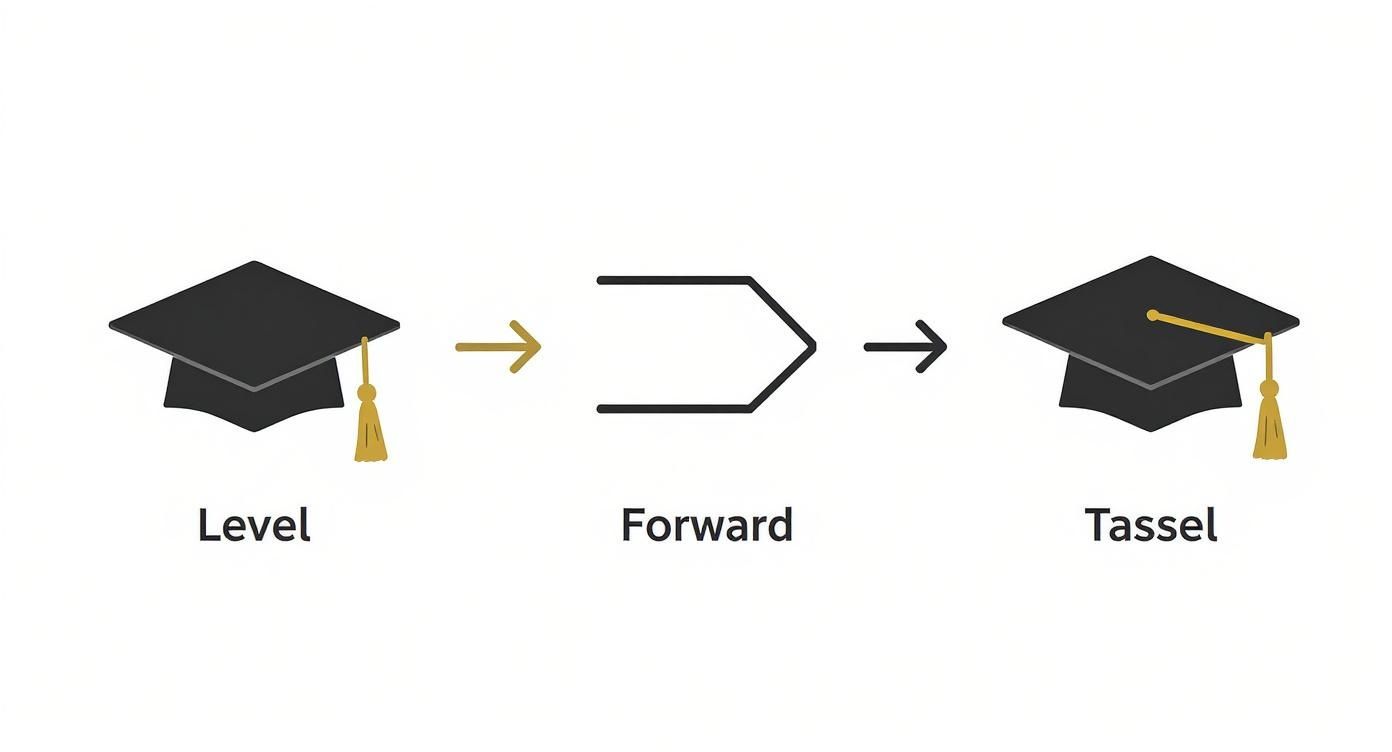 Level

Forward

Tassel